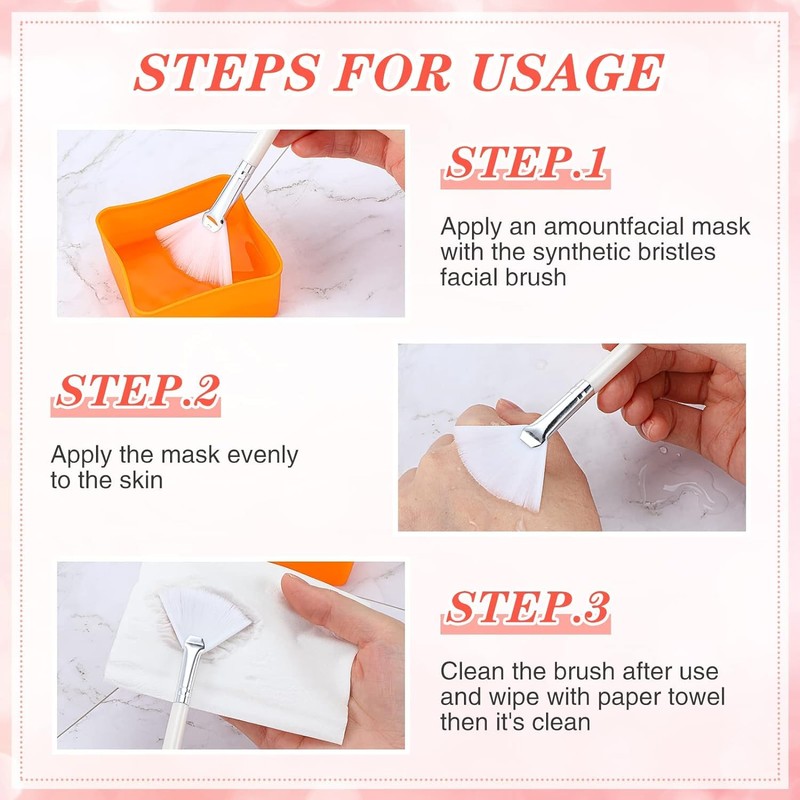 STEPS FOR USAGE

STEP.1

Apply an amountfacial mask with the synthetic bristles facial brush

STEP.2

Apply the mask evenly to the skin

STEP.3

Clean the brush after use and wipe with paper towel then it's clean