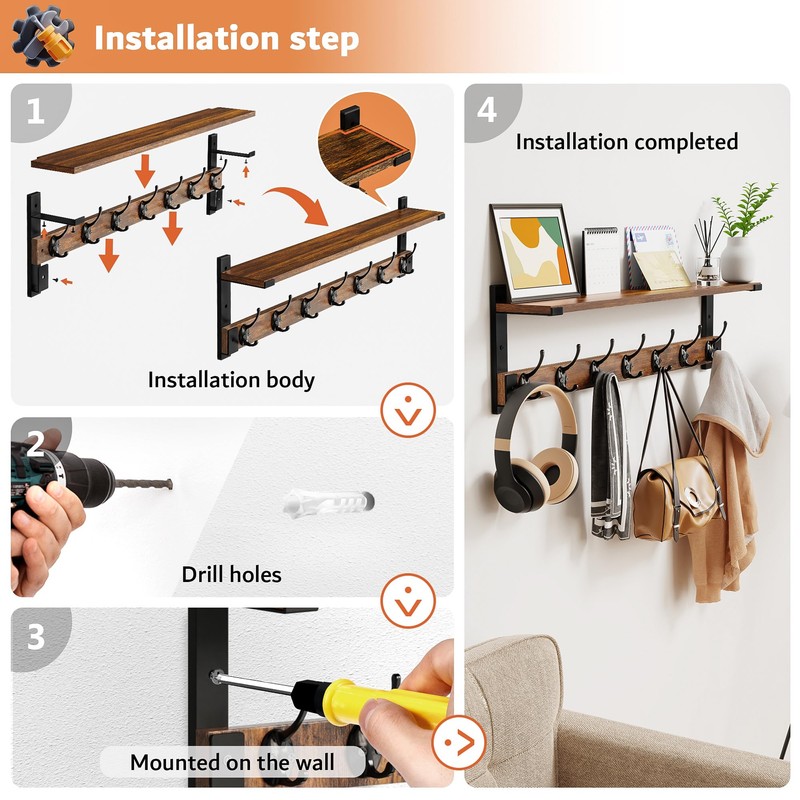 Installation step

1

Installation body

2

Drill holes

3

Mounted on the wall

4

Installation completed