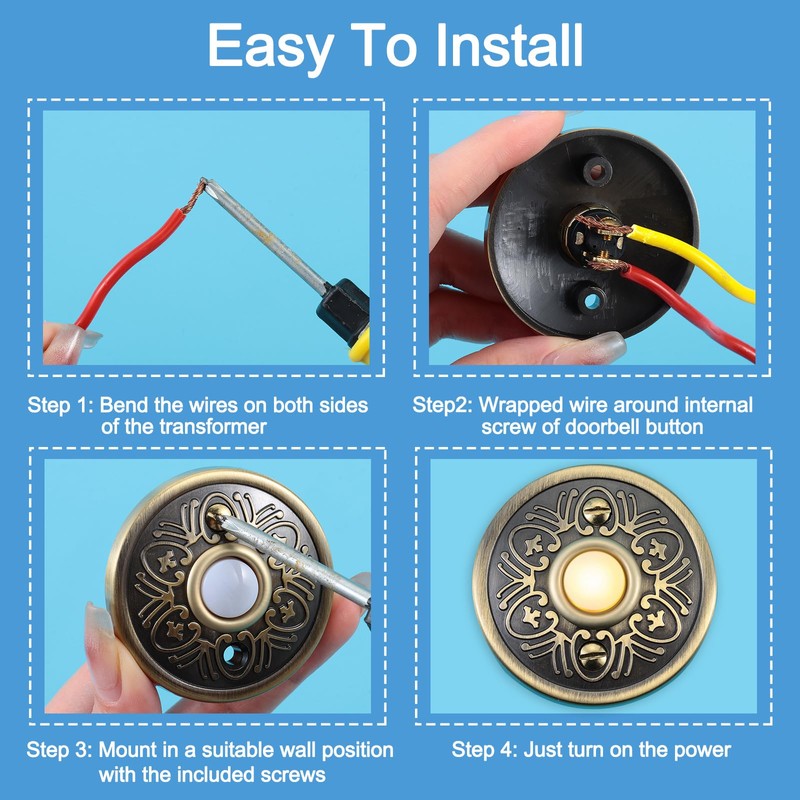 Easy To Install

Step 1: Bend the wires on both sides of the transformer

Step2: Wrapped wire around internal screw of doorbell button

Step 3: Mount in a suitable wall position with the included screws

Step 4: Just turn on the power