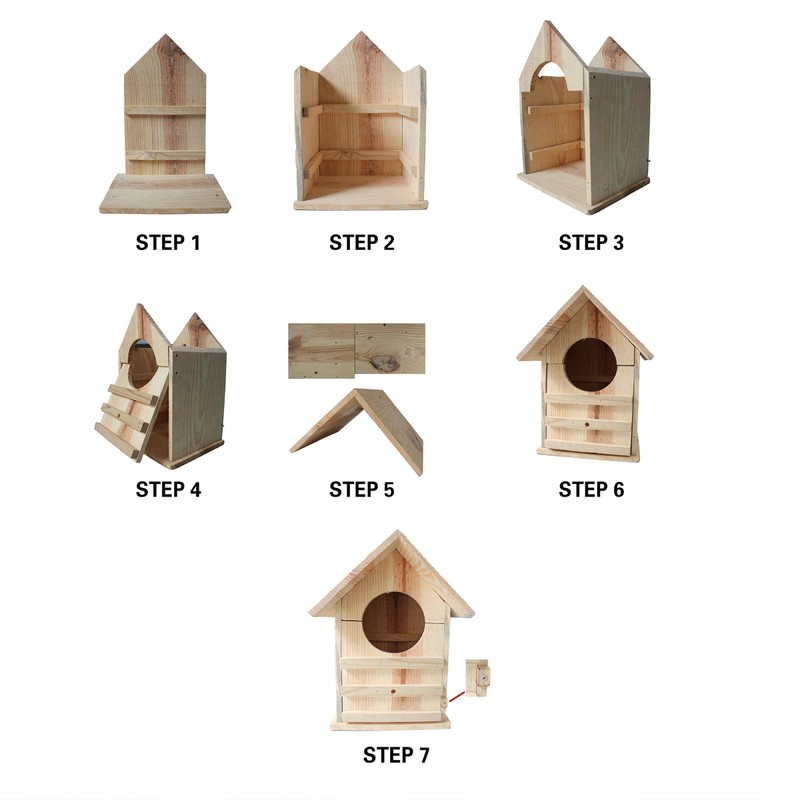 STEP 1

STEP 2

STEP 3

STEP 4

STEP 5

STEP 6

STEP 7