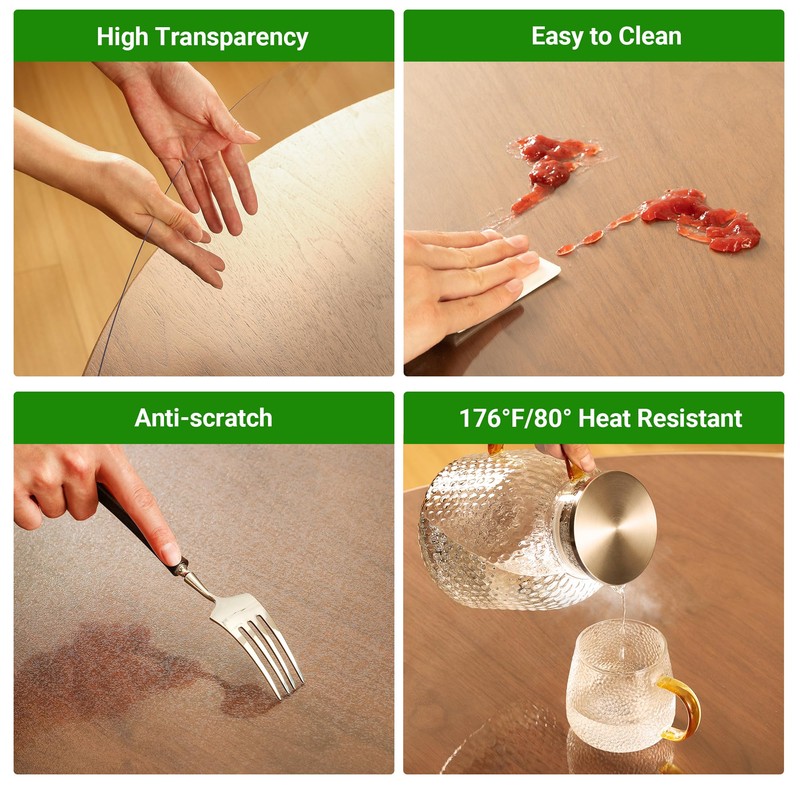 High Transparency

Easy to Clean

Anti-scratch

176°F/80° Heat Resistant