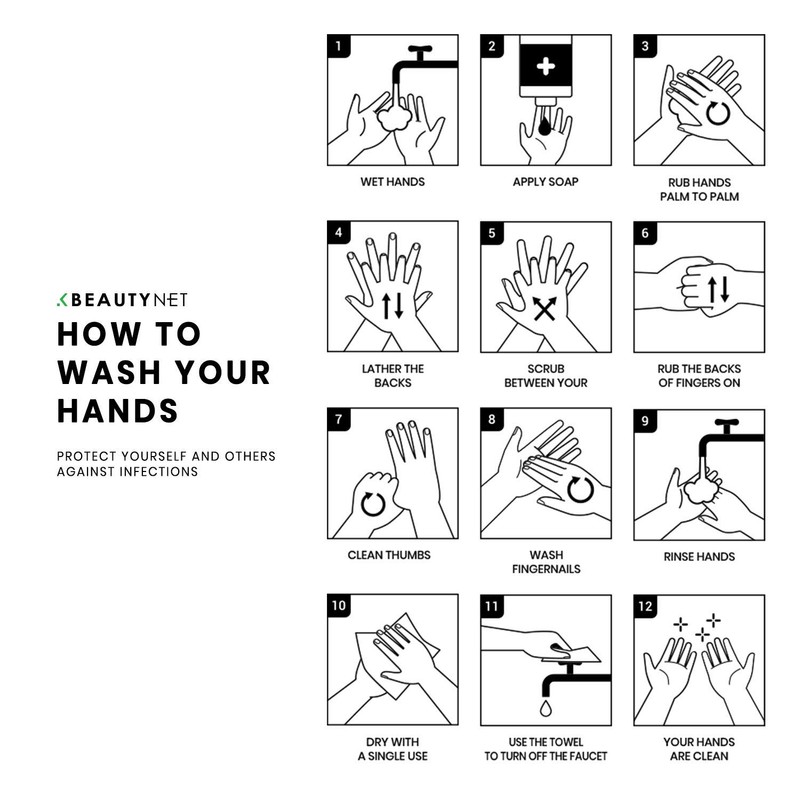 KBEAUTYNET

HOW TO WASH YOUR HANDS

PROTECT YOURSELF AND OTHERS AGAINST INFECTIONS

1
WET HANDS

2
APPLY SOAP

3
RUB HANDS PALM TO PALM

4
LATHER THE BACKS

5
SCRUB BETWEEN YOUR

6
RUB THE BACKS OF FINGERS ON

7
CLEAN THUMBS

8
WASH FINGERNAILS

9
RINSE HANDS

10
DRY WITH A SINGLE USE

11
USE THE TOWEL TO TURN OFF THE FAUCET

12
YOUR HANDS ARE CLEAN