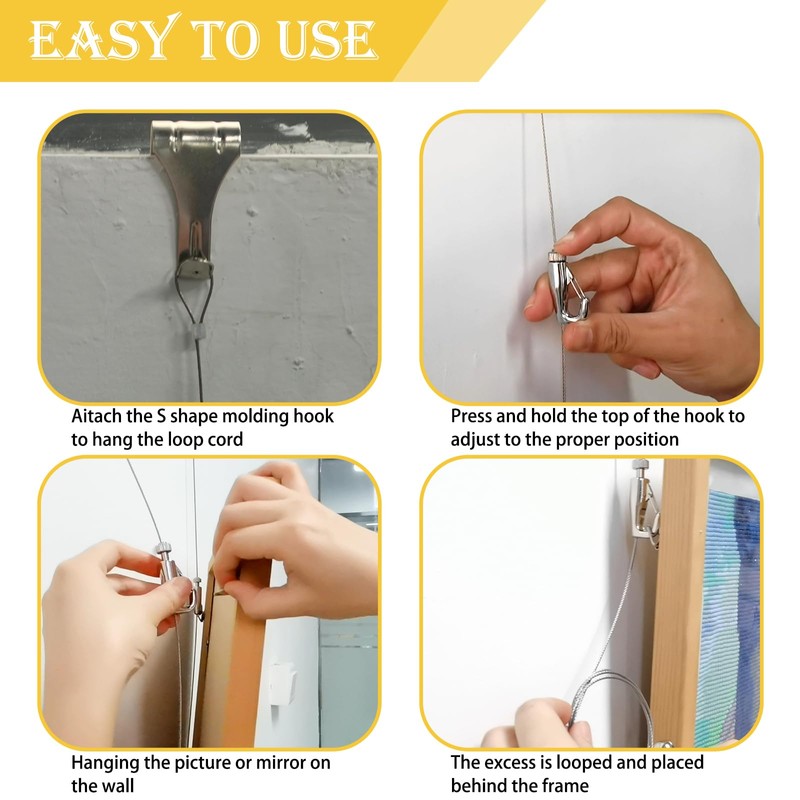 EASY TO USE

Aitach the S shape molding hook to hang the loop cord

Press and hold the top of the hook to adjust to the proper position

Hanging the picture or mirror on the wall

The excess is looped and placed behind the frame