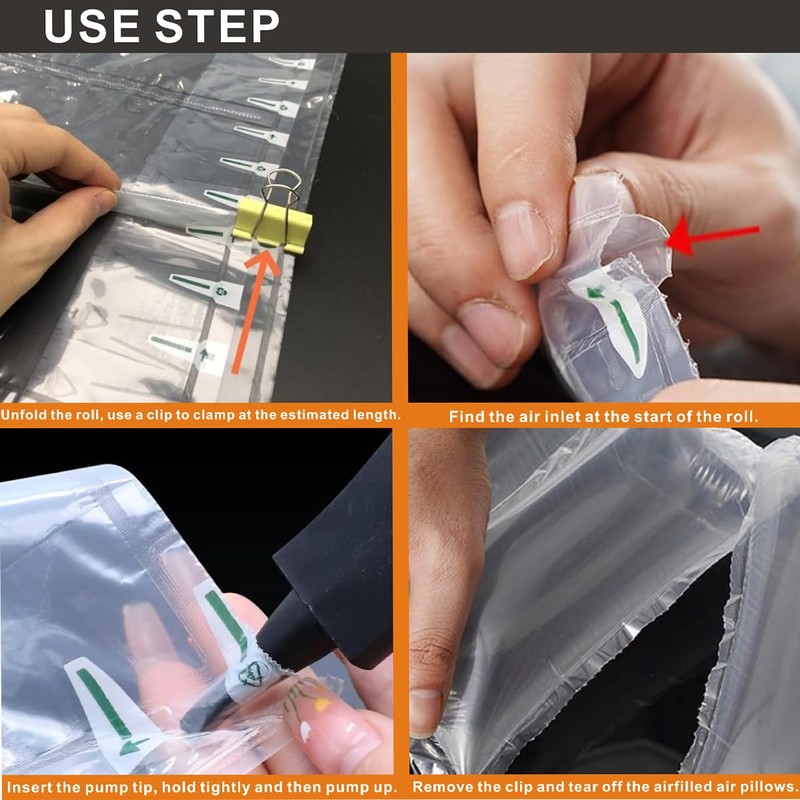 USE STEP

Unfold the roll, use a clip to clamp at the estimated length.

Find the air inlet at the start of the roll.

Insert the pump tip, hold tightly and then pump up.

Remove the clip and tear off the airfilled air pillows.