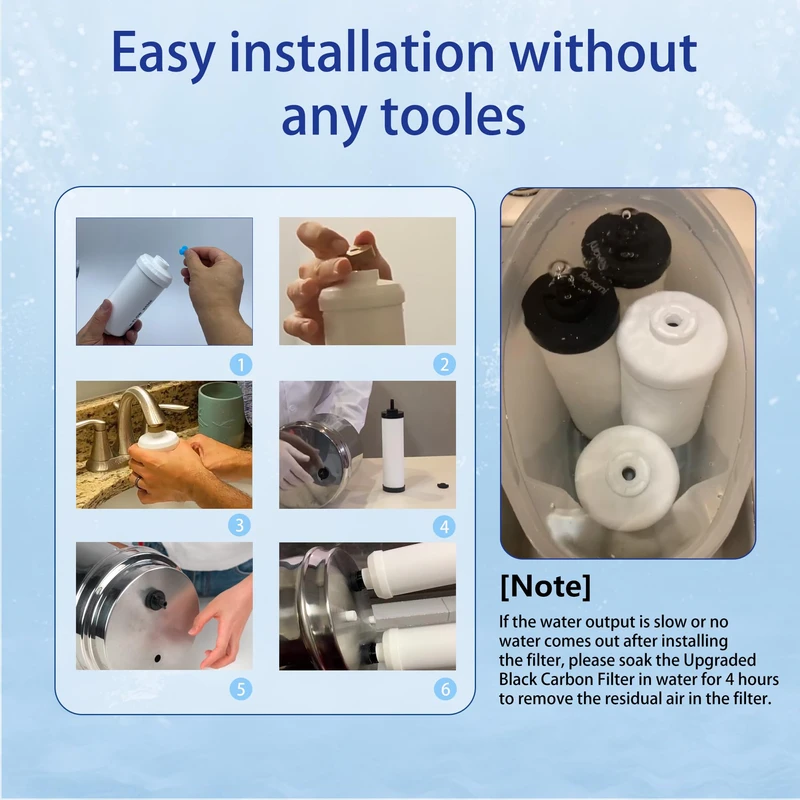 Easy installation without any tooles

1

2

3

4

5

6

[Note]
If the water output is slow or no water comes out after installing the filter, please soak the Upgraded Black Carbon Filter in water for 4 hours to remove the residual air in the filter.