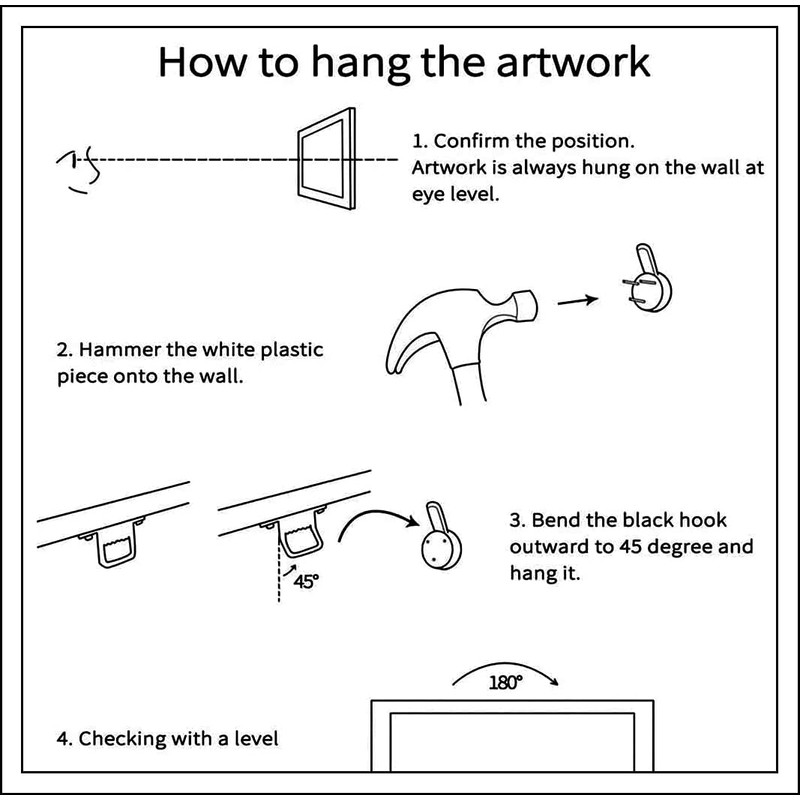 How to hang the artwork

1. Confirm the position.
Artwork is always hung on the wall at eye level.

2. Hammer the white plastic piece onto the wall.

45°

3. Bend the black hook outward to 45 degree and hang it.

180°

4. Checking with a level