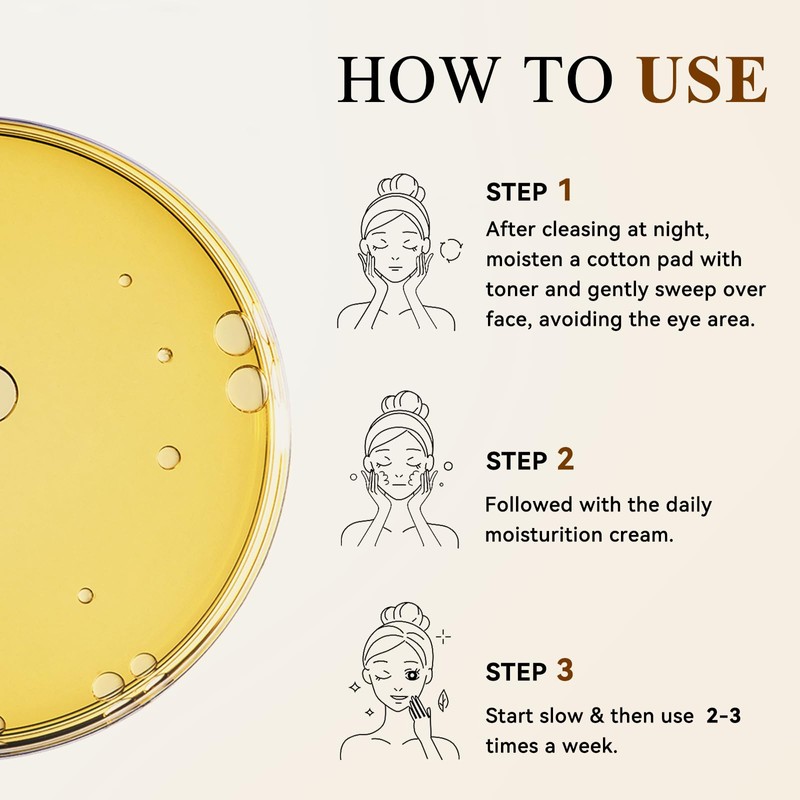 HOW TO USE

STEP 1
After cleasing at night, moisten a cotton pad with toner and gently sweep over face, avoiding the eye area.

STEP 2
Followed with the daily moisturition cream.

STEP 3
Start slow & then use 2-3 times a week.