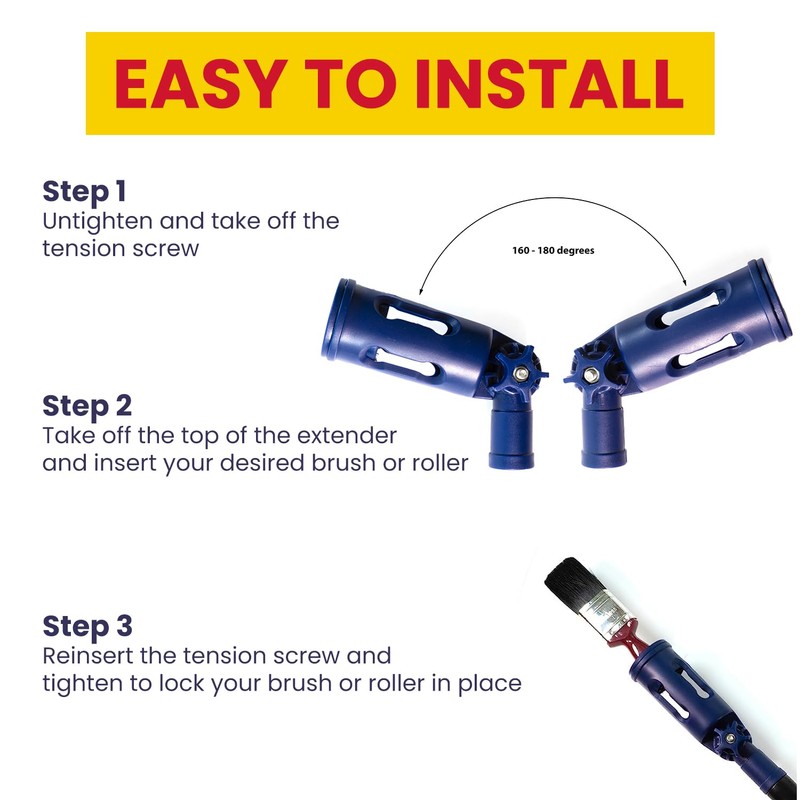 EASY TO INSTALL

Step 1
Untighten and take off the tension screw

160 - 180 degrees

Step 2
Take off the top of the extender and insert your desired brush or roller

Step 3
Reinsert the tension screw and tighten to lock your brush or roller in place