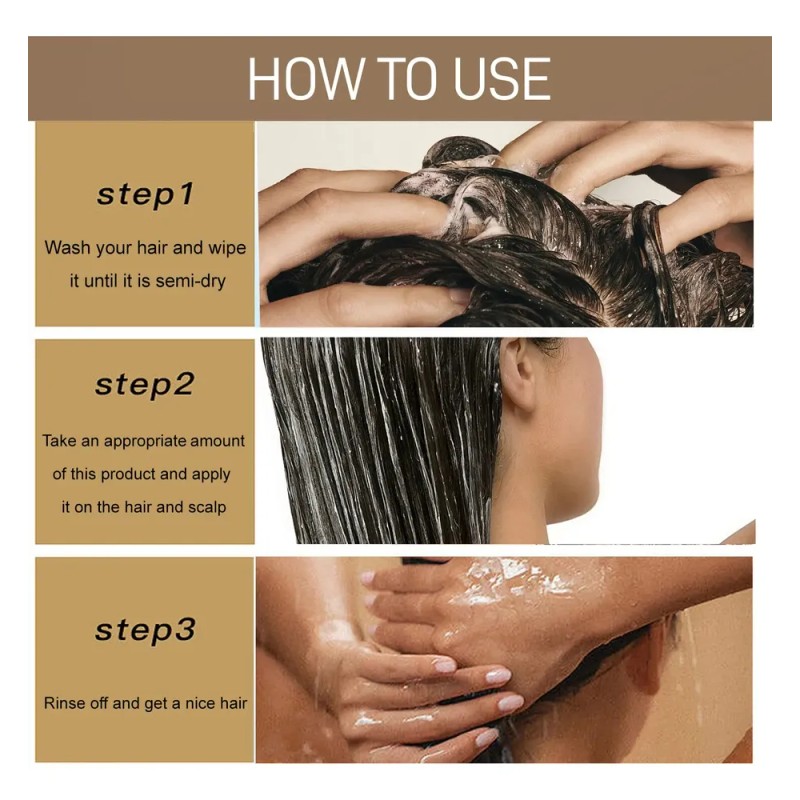 HOW TO USE

step1

Wash your hair and wipe it until it is semi-dry

step2

Take an appropriate amount of this product and apply it on the hair and scalp

step3

Rinse off and get a nice hair