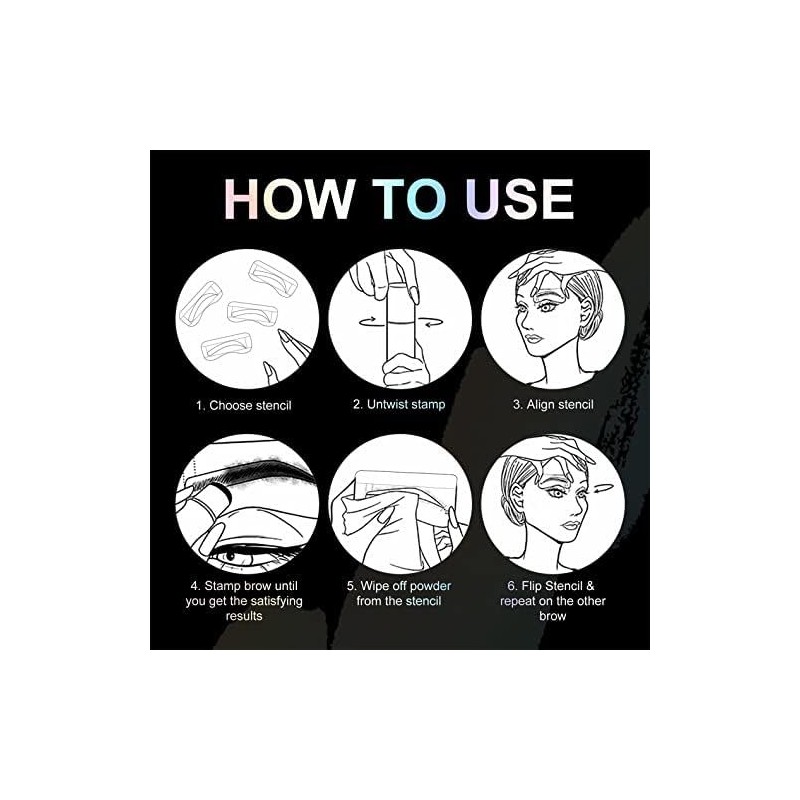 HOW TO USE

1. Choose stencil

2. Untwist stamp

3. Align stencil

4. Stamp brow until you get the satisfying results

5. Wipe off powder from the stencil

6. Flip Stencil & repeat on the other brow