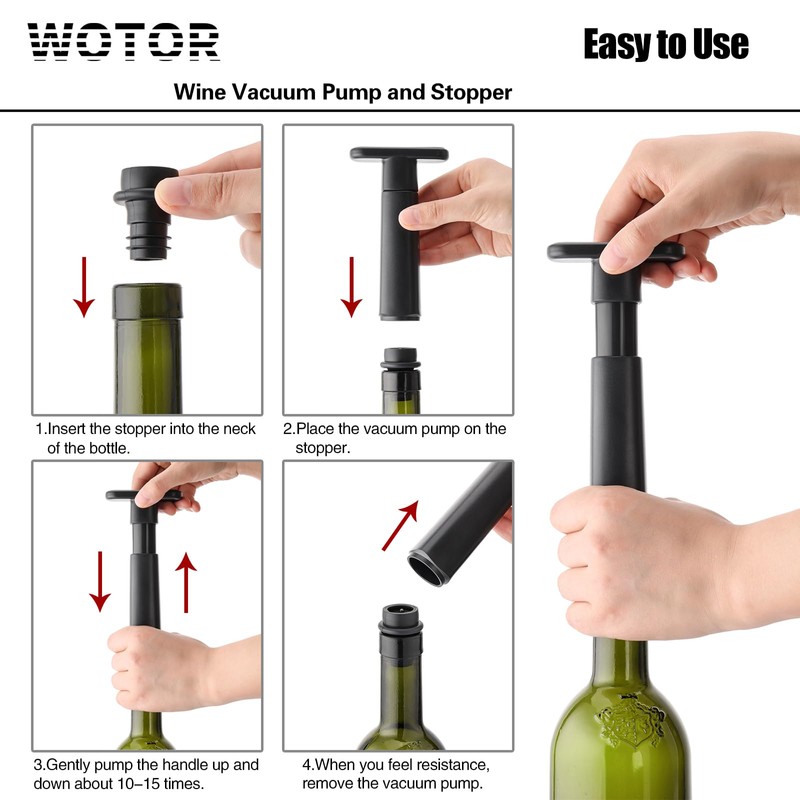 WOTOR

Easy to Use

Wine Vacuum Pump and Stopper

1.Insert the stopper into the neck of the bottle.

2.Place the vacuum pump on the stopper.

3.Gently pump the handle up and down about 10–15 times.

4.When you feel resistance, remove the vacuum pump.