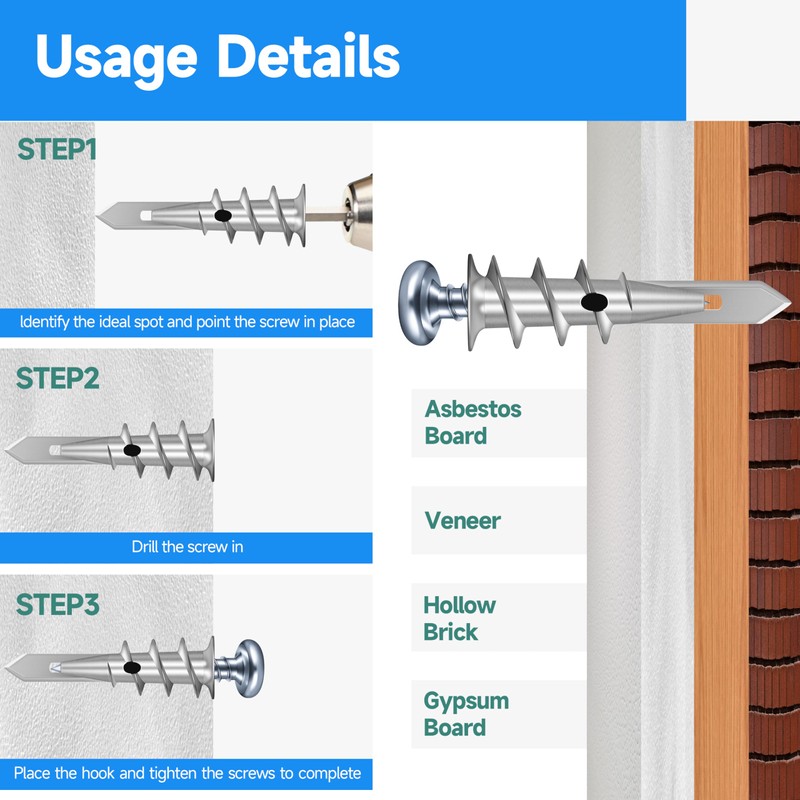 Usage Details

STEP1

Identify the ideal spot and point the screw in place

STEP2

Drill the screw in

STEP3

Place the hook and tighten the screws to complete

Asbestos Board

Veneer

Hollow Brick

Gypsum Board