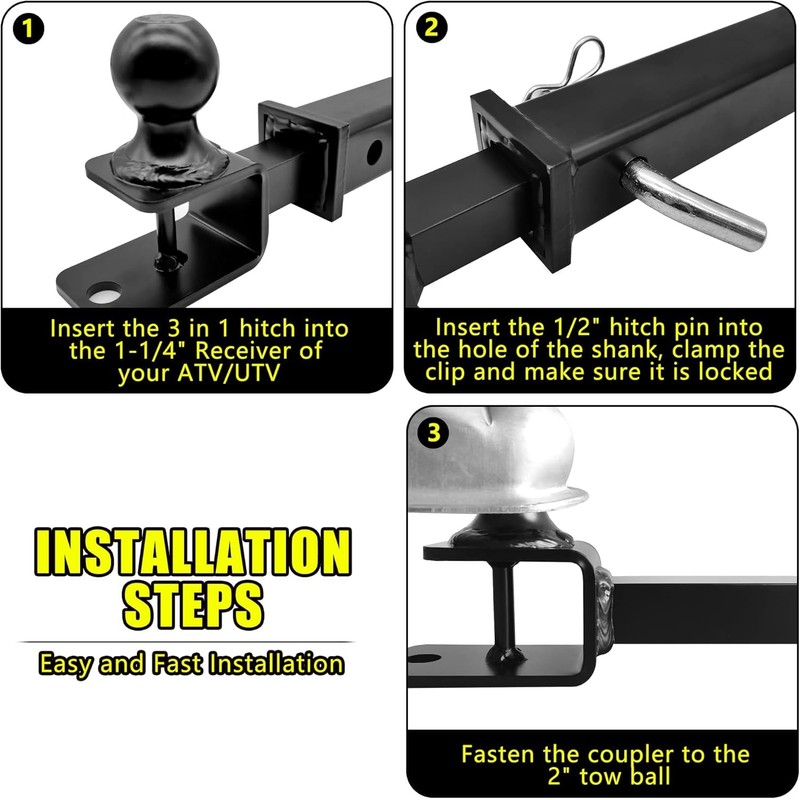 1

Insert the 3 in 1 hitch into the 1-1/4" Receiver of your ATV/UTV

2

Insert the 1/2" hitch pin into the hole of the shank, clamp the clip and make sure it is locked

INSTALLATION STEPS

Easy and Fast Installation

3

Fasten the coupler to the 2" tow ball