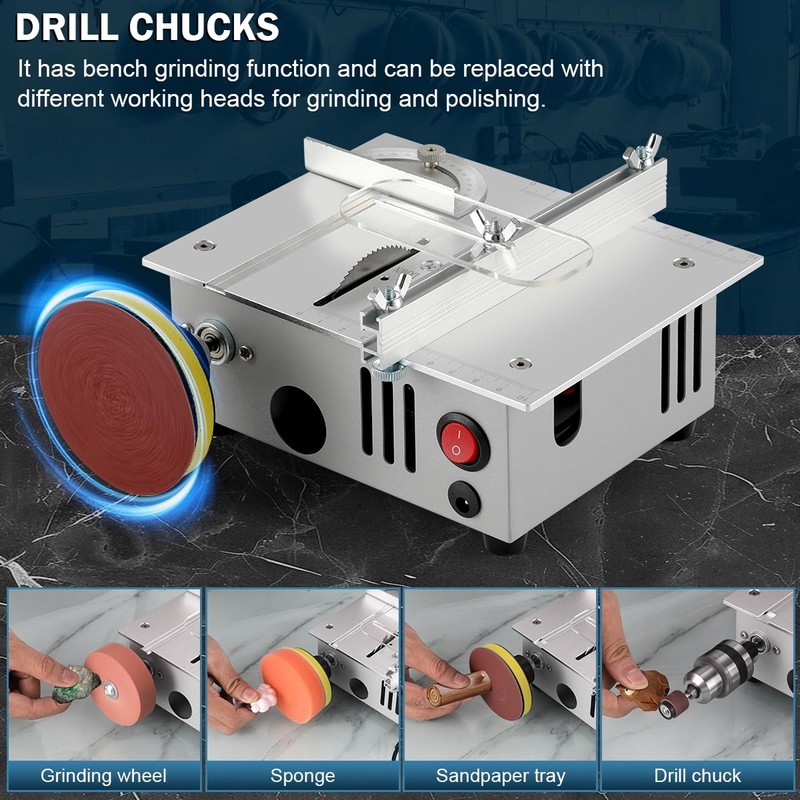 DRILL CHUCKS

It has bench grinding function and can be replaced with different working heads for grinding and polishing.

Grinding wheel

Sponge

Sandpaper tray

Drill chuck