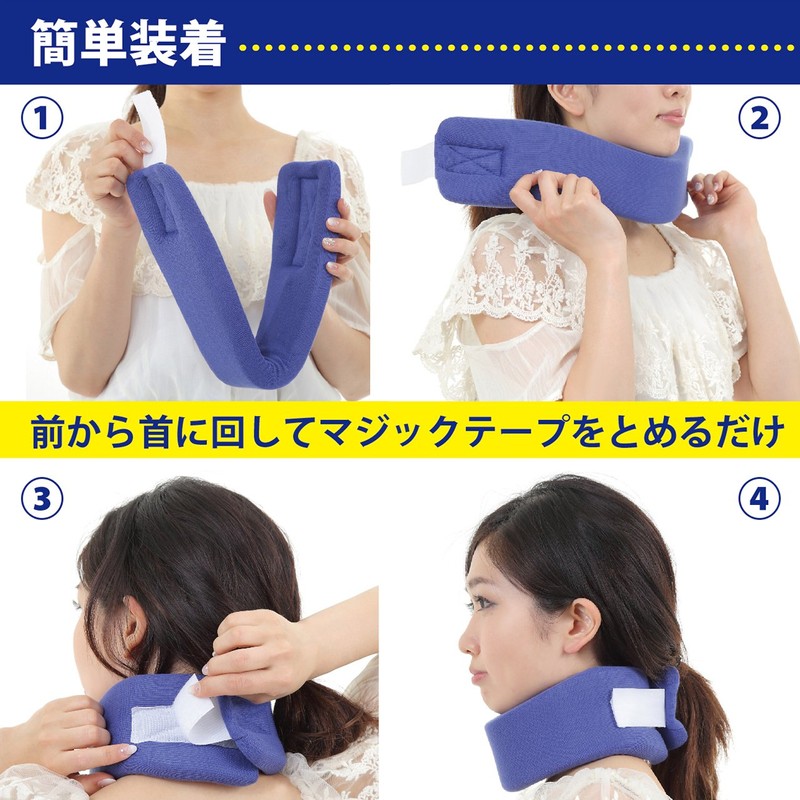 簡単装着

1

2

前から首に回してマジックテープをとめるだけ

3

4