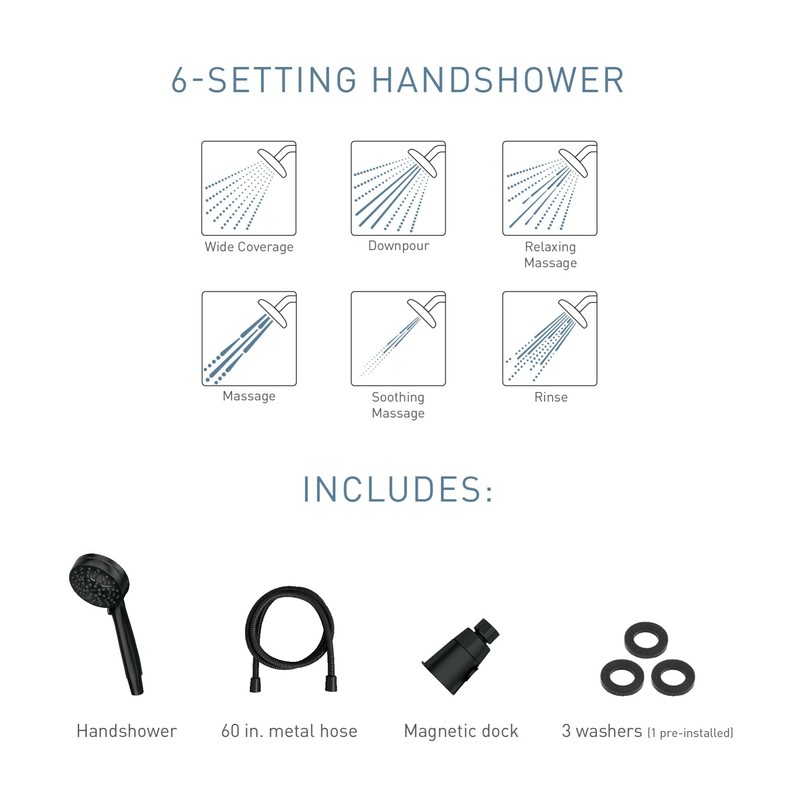 6-SETTING HANDSHOWER

Wide Coverage

Downpour

Relaxing Massage

Massage

Soothing Massage

Rinse

INCLUDES:

Handshower

60 in. metal hose

Magnetic dock

3 washers (1 pre-installed)