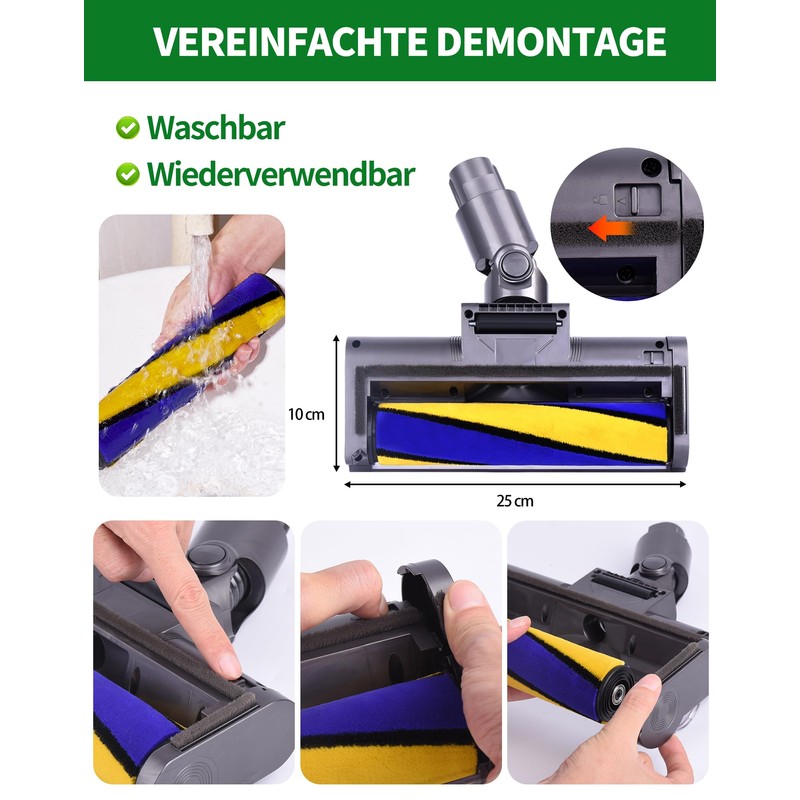 VEREINFACHTE DEMONTAGE

Waschbar

Wiederverwendbar

10 cm

25 cm