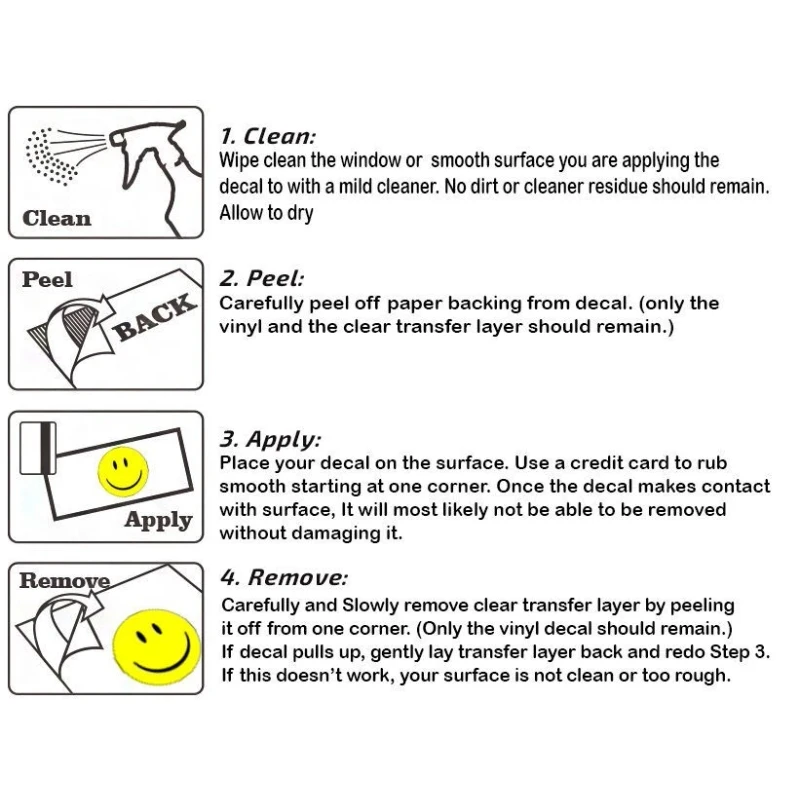 Clean

1. Clean:
Wipe clean the window or smooth surface you are applying the decal to with a mild cleaner. No dirt or cleaner residue should remain. Allow to dry

Peel

BACK

2. Peel:
Carefully peel off paper backing from decal. (only the vinyl and the clear transfer layer should remain.)

Apply

3. Apply:
Place your decal on the surface. Use a credit card to rub smooth starting at one corner. Once the decal makes contact with surface, It will most likely not be able to be removed without damaging it.

Remove

4. Remove:
Carefully and Slowly remove clear transfer layer by peeling it off from one corner. (Only the vinyl decal should remain.)
If decal pulls up, gently lay transfer layer back and redo Step 3.
If this doesn't work, your surface is not clean or too rough.