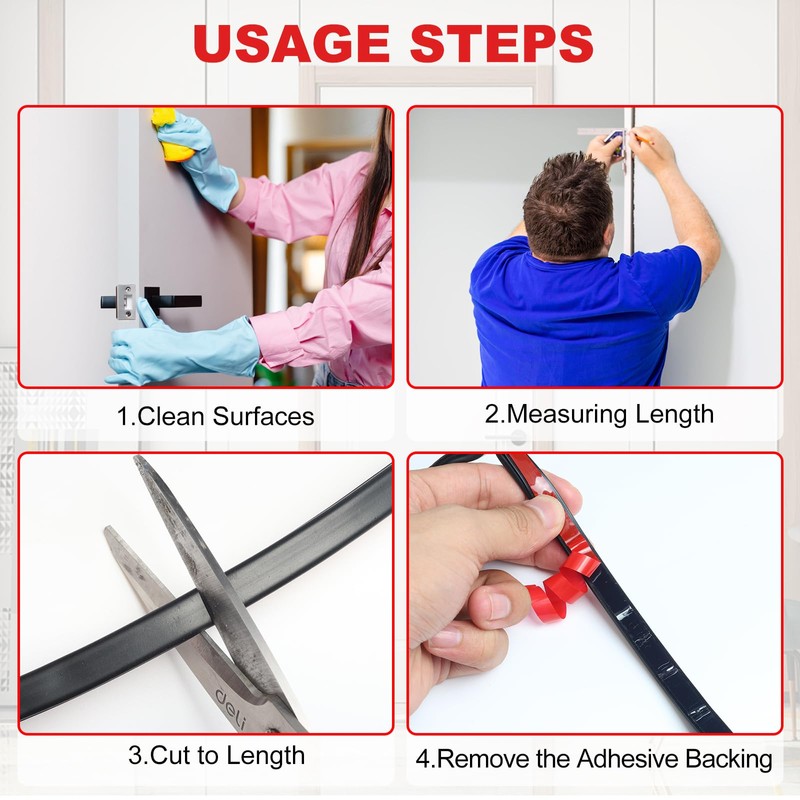 USAGE STEPS

1.Clean Surfaces

2.Measuring Length

deli

3.Cut to Length

4.Remove the Adhesive Backing