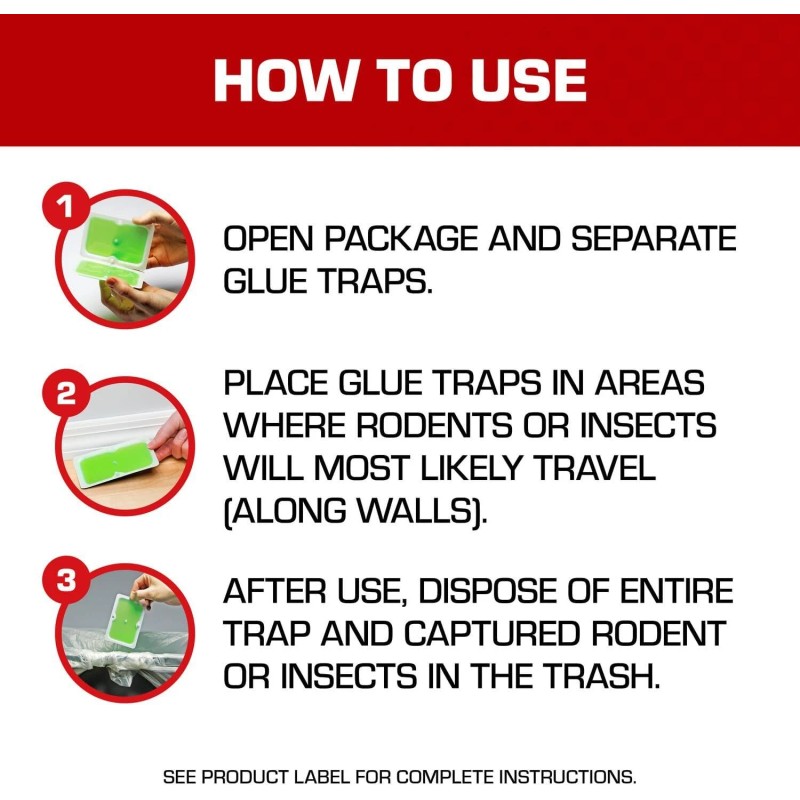 HOW TO USE

1

OPEN PACKAGE AND SEPARATE GLUE TRAPS.

2

PLACE GLUE TRAPS IN AREAS WHERE RODENTS OR INSECTS WILL MOST LIKELY TRAVEL (ALONG WALLS).

3

AFTER USE, DISPOSE OF ENTIRE TRAP AND CAPTURED RODENT OR INSECTS IN THE TRASH.

SEE PRODUCT LABEL FOR COMPLETE INSTRUCTIONS.