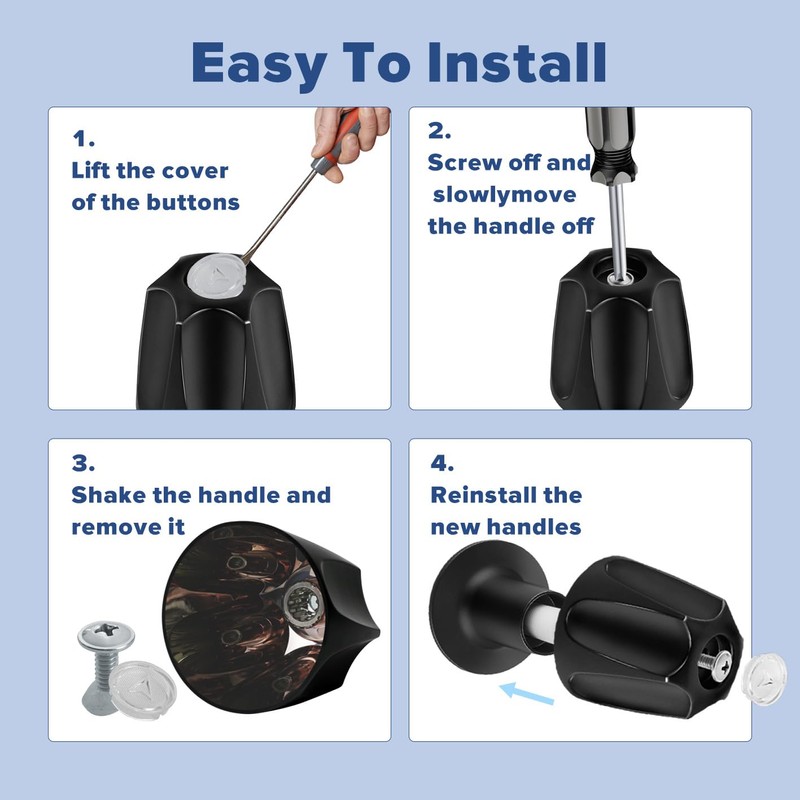 Easy To Install

1.
Lift the cover of the buttons

2.
Screw off and slowlymove the handle off

3.
Shake the handle and remove it

4.
Reinstall the new handles