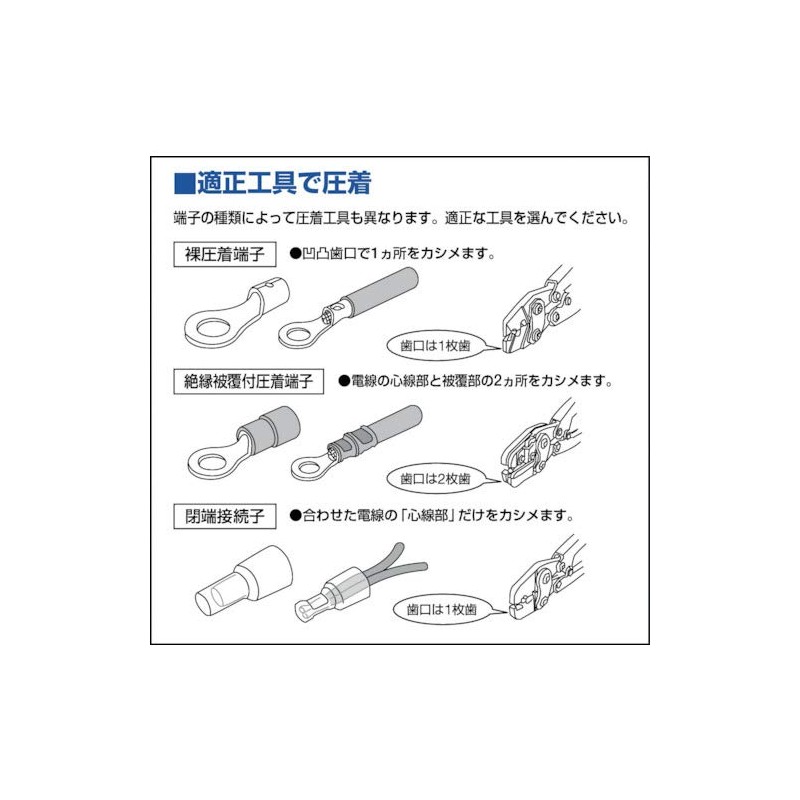 ■適正工具で圧着

端子の種類によって圧着工具も異なります。適正な工具を選んでください。

裸圧着端子

●凹凸歯口で1ヵ所をカシメます。

歯口は1枚歯

絶縁被覆付圧着端子

●電線の心線部と被覆部の2ヵ所をカシメます。

歯口は2枚歯

閉端接続子

●合わせた電線の「心線部」だけをカシメます。

歯口は1枚歯