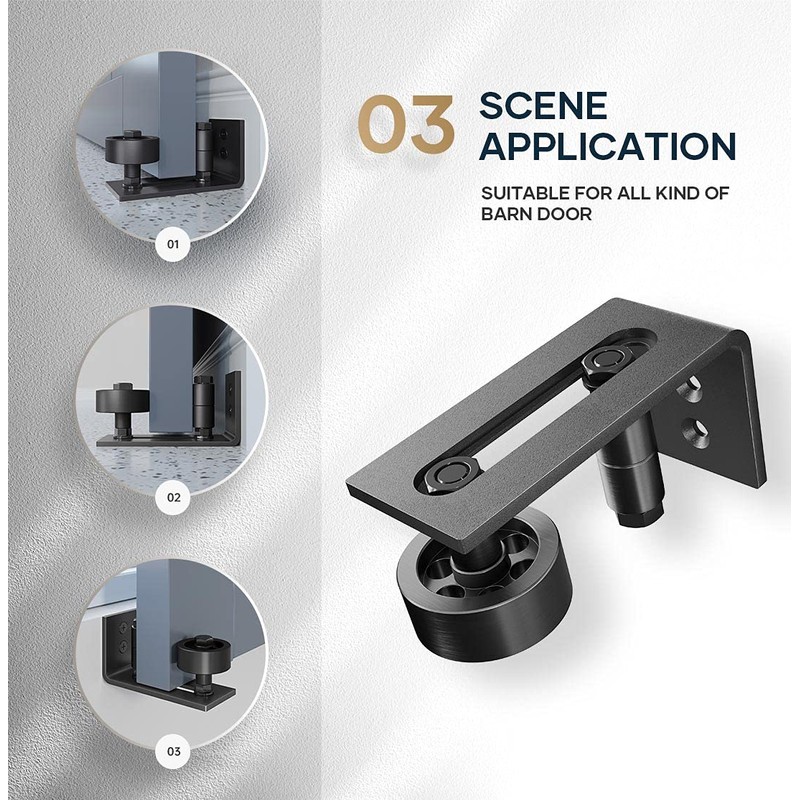 01

02

03

03 SCENE APPLICATION

SUITABLE FOR ALL KIND OF BARN DOOR