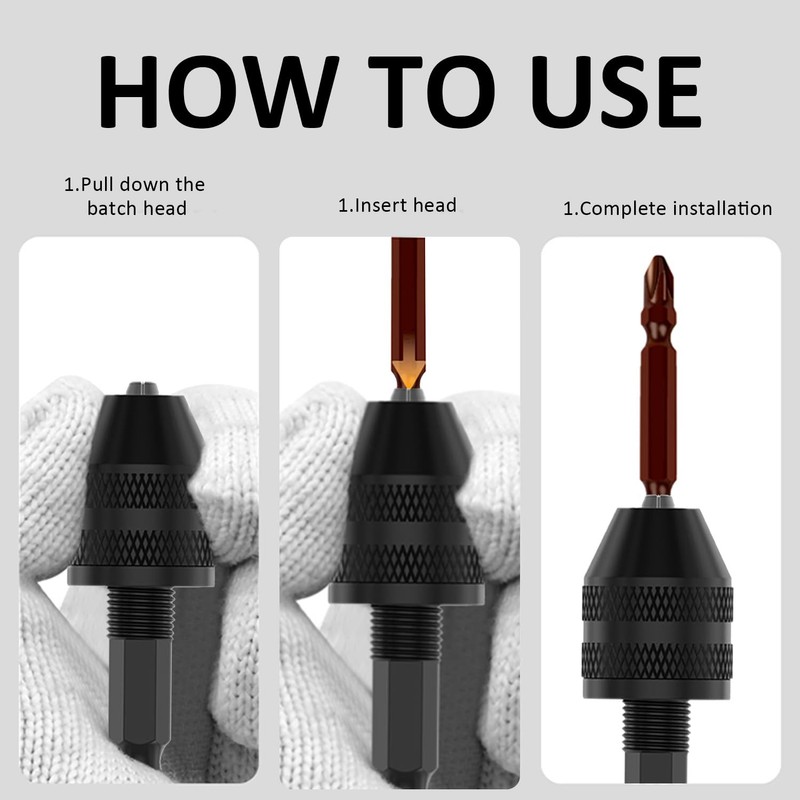 HOW TO USE

1.Pull down the batch head

1.Insert head

1.Complete installation