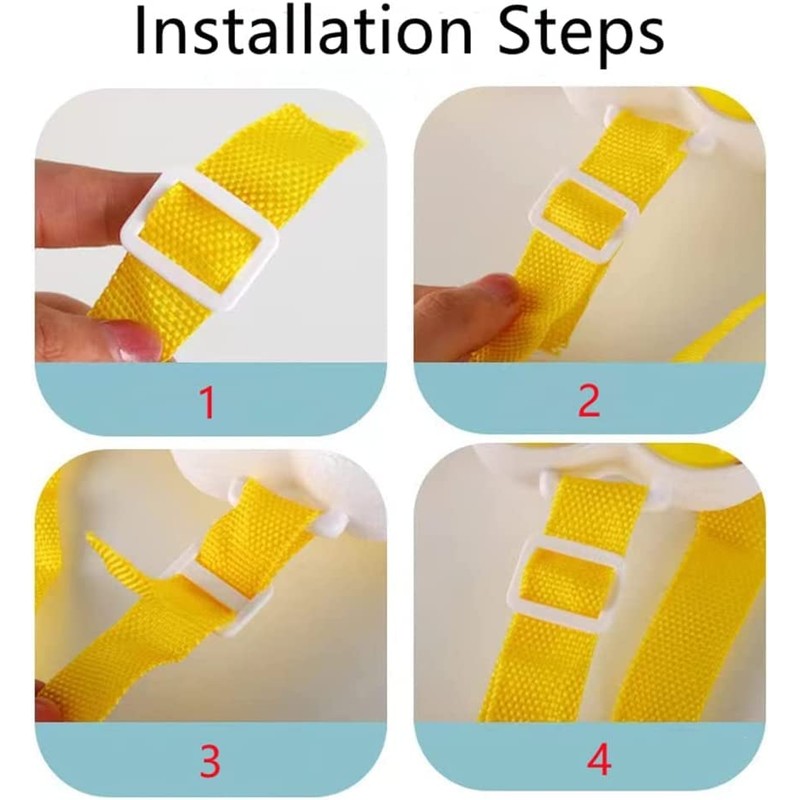 Installation Steps

1

2

3

4