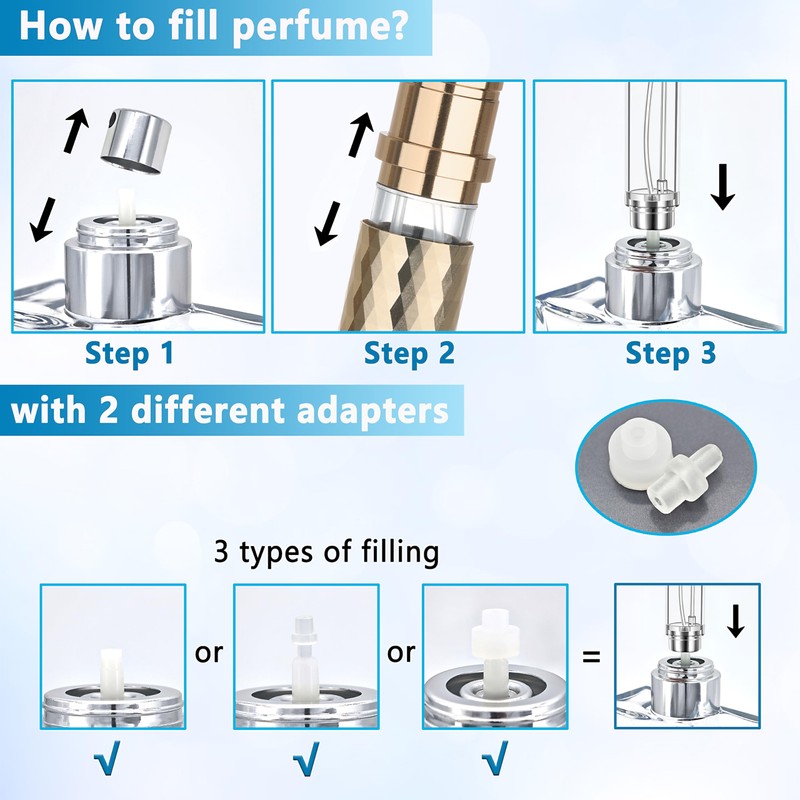 How to fill perfume?

Step 1

Step 2

Step 3

with 2 different adapters

3 types of filling

or

or

=

√

√

√