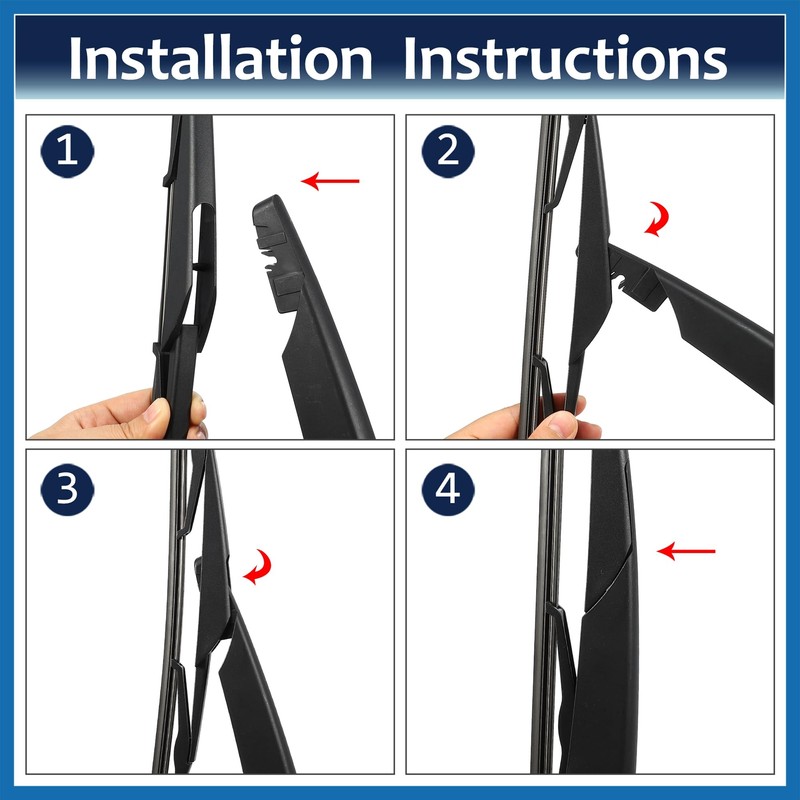 Installation Instructions

1

2

3

4