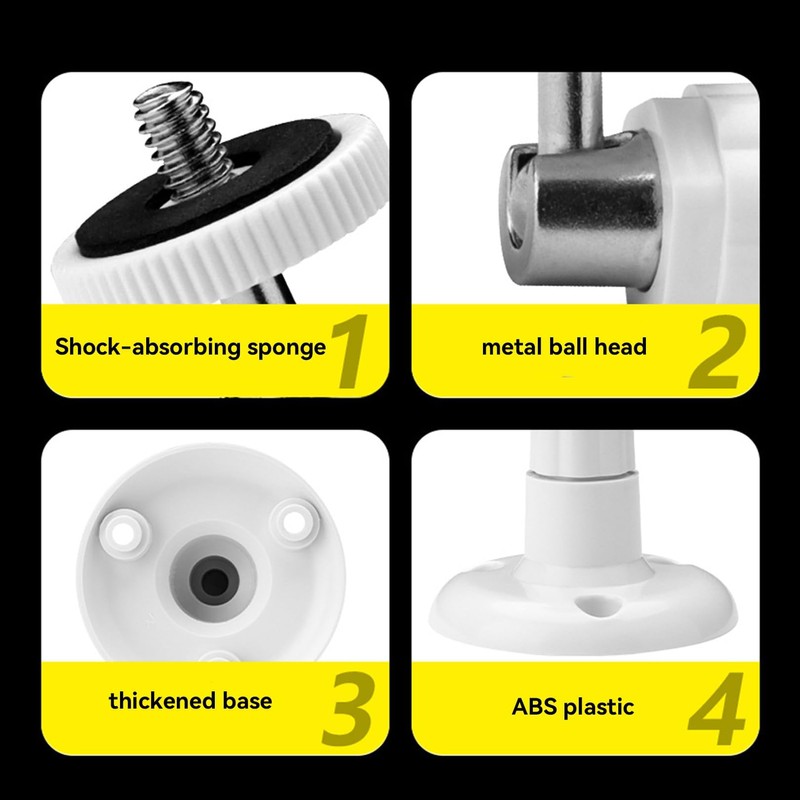 Shock-absorbing sponge 1

metal ball head 2

thickened base 3

ABS plastic 4