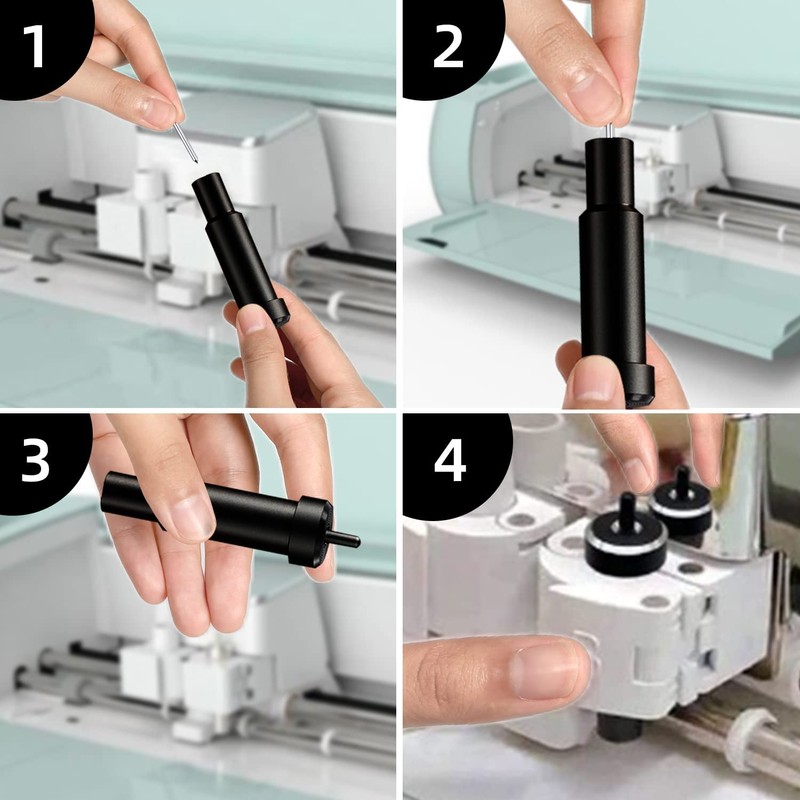 1

2

3

4