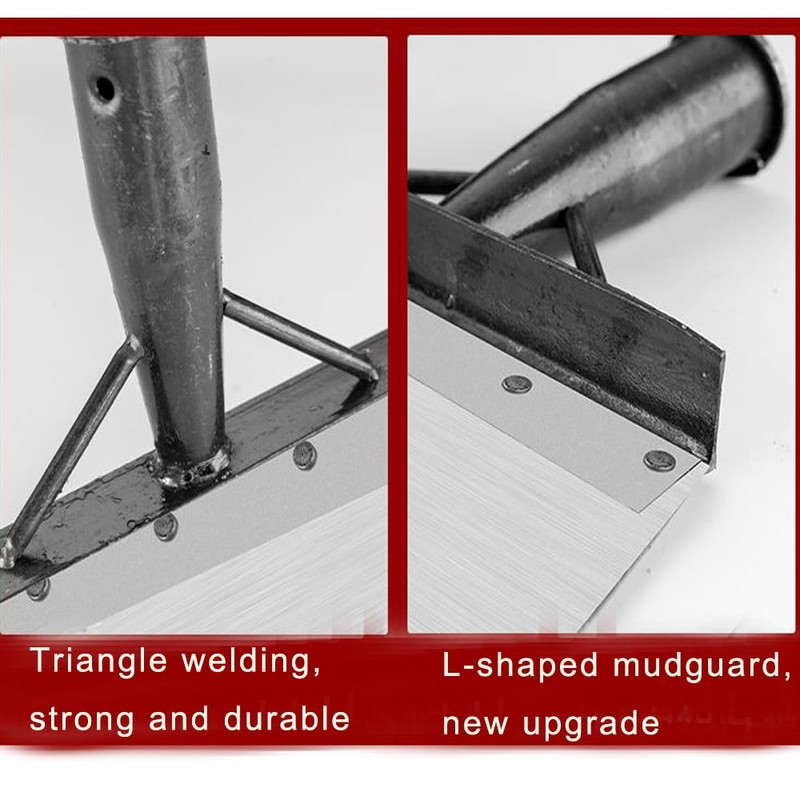 Triangle welding, strong and durable

L-shaped mudguard, new upgrade