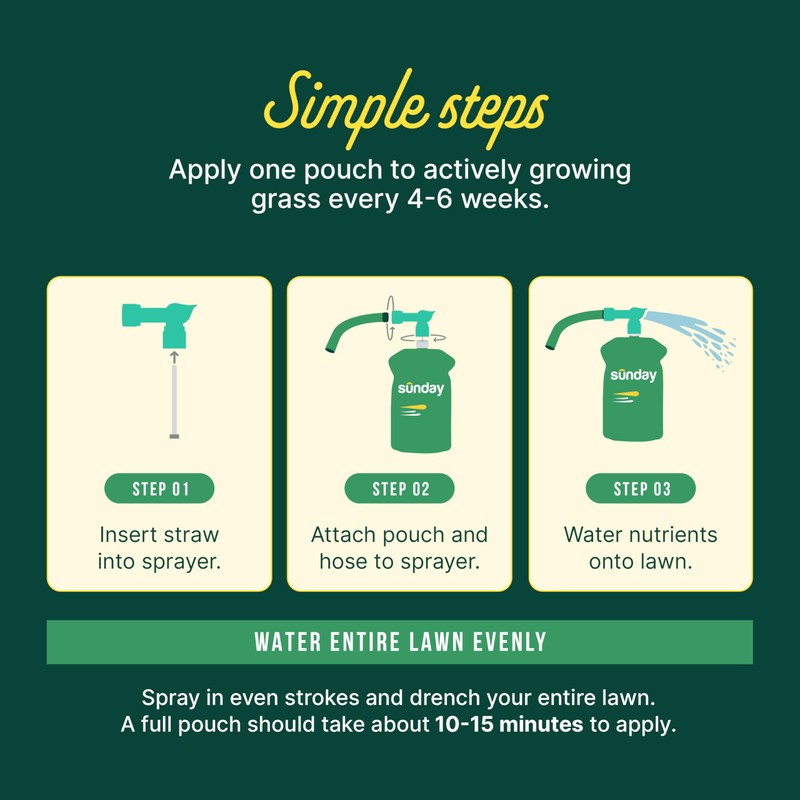 Simple steps

Apply one pouch to actively growing grass every 4-6 weeks.

STEP 01

Insert straw into sprayer.

sūnday

STEP 02

Attach pouch and hose to sprayer.

sūnday

STEP 03

Water nutrients onto lawn.

WATER ENTIRE LAWN EVENLY

Spray in even strokes and drench your entire lawn. A full pouch should take about 10-15 minutes to apply.