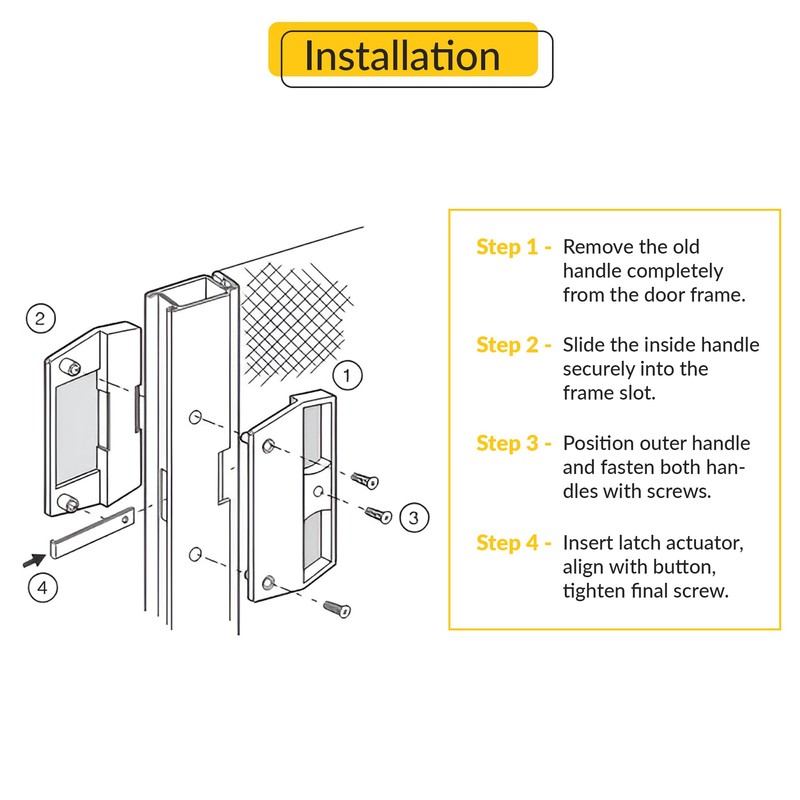 Installation

2

1

3

4

Step 1 - Remove the old handle completely from the door frame.

Step 2 - Slide the inside handle securely into the frame slot.

Step 3 - Position outer handle and fasten both handles with screws.

Step 4 - Insert latch actuator, align with button, tighten final screw.