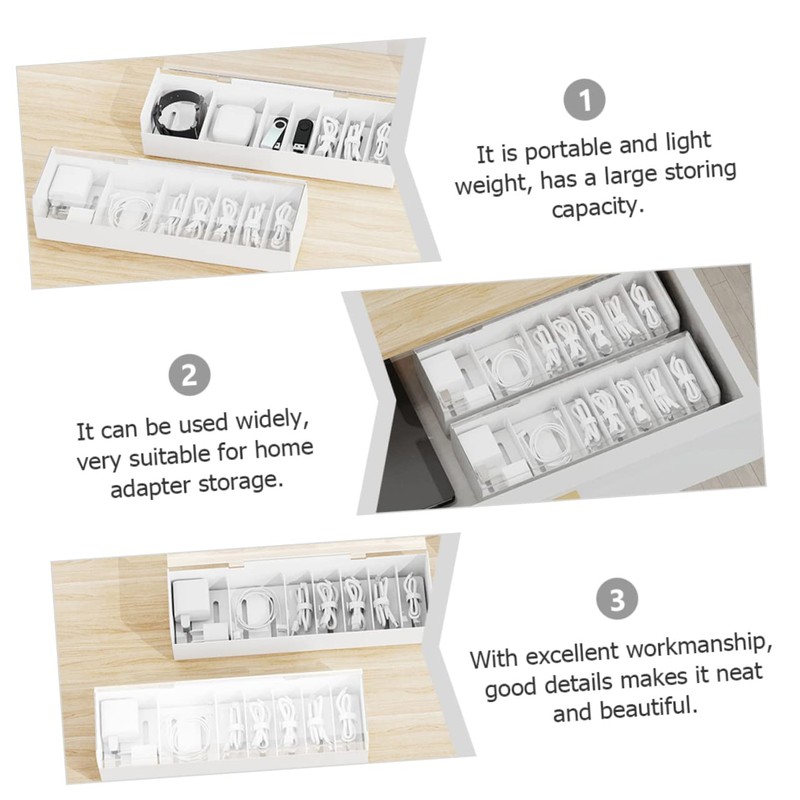 1

It is portable and light weight, has a large storing capacity.

2

It can be used widely, very suitable for home adapter storage.

3

With excellent workmanship, good details makes it neat and beautiful.