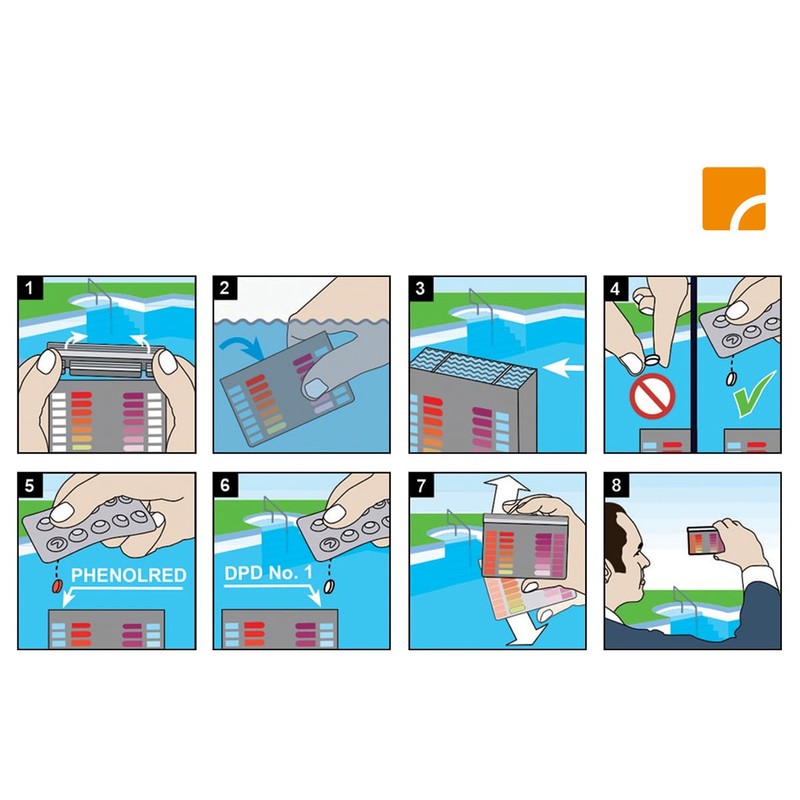 1
2
3
4
5
PHENOLRED
6
DPD No. 1
7
8