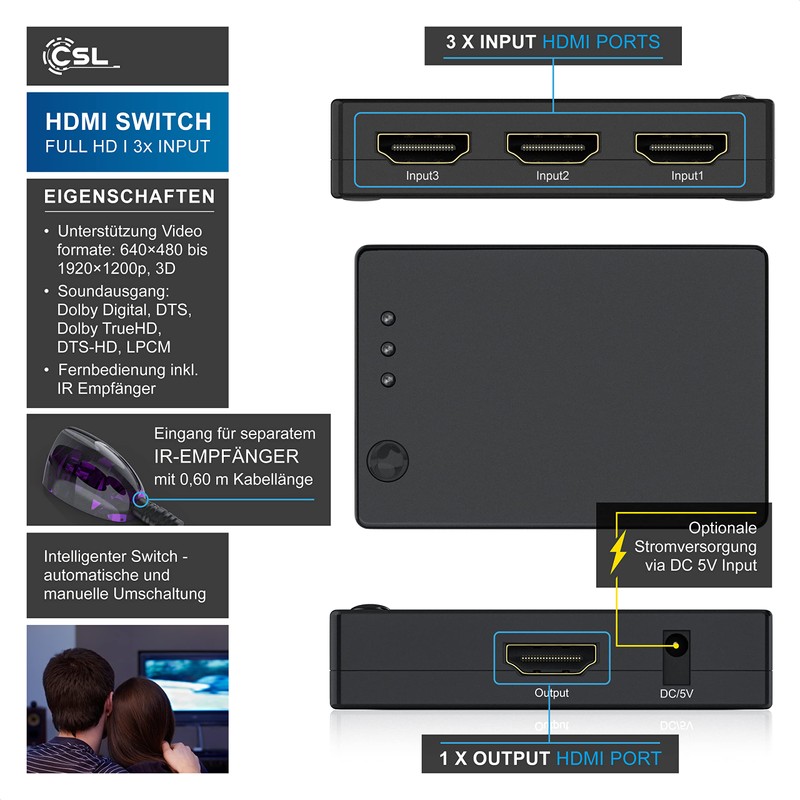 CSL

HDMI SWITCH
FULL HD I 3x INPUT

EIGENSCHAFTEN

• Unterstützung Video formate: 640×480 bis 1920×1200p, 3D
• Soundausgang: Dolby Digital, DTS, Dolby TrueHD, DTS-HD, LPCM
• Fernbedienung inkl. IR Empfänger

Eingang für separatem IR-EMPFÄNGER mit 0,60 m Kabellänge

Intelligenter Switch - automatische und manuelle Umschaltung

3 X INPUT HDMI PORTS

Input3
Input2
Input1

Optionale Stromversorgung via DC 5V Input

Output
DC/5V

1 X OUTPUT HDMI PORT