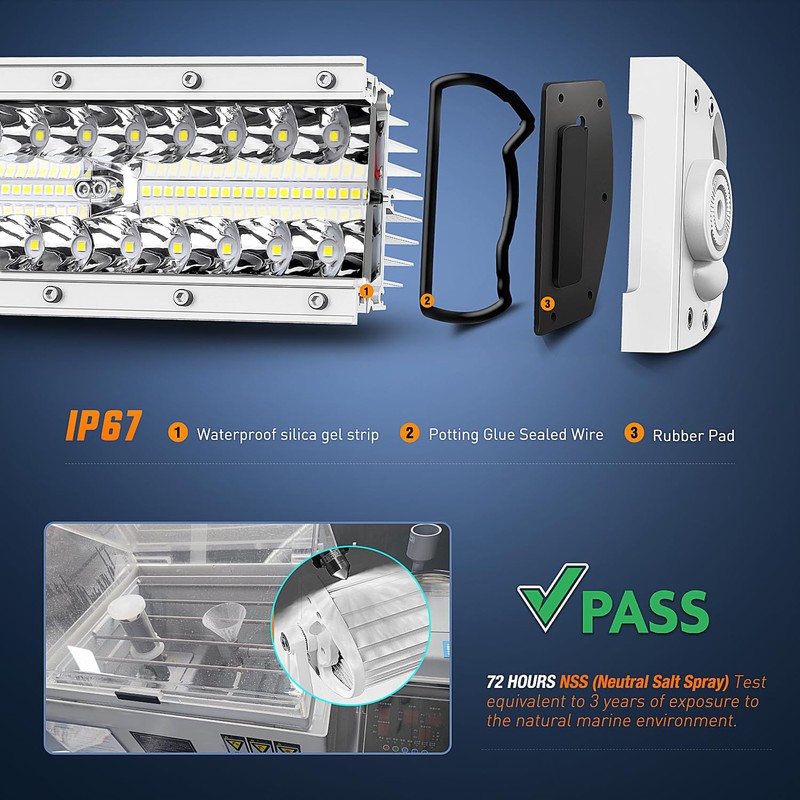 1

2

3

IP67 1 Waterproof silica gel strip 2 Potting Glue Sealed Wire 3 Rubber Pad

PASS

72 HOURS NSS (Neutral Salt Spray) Test equivalent to 3 years of exposure to the natural marine environment.