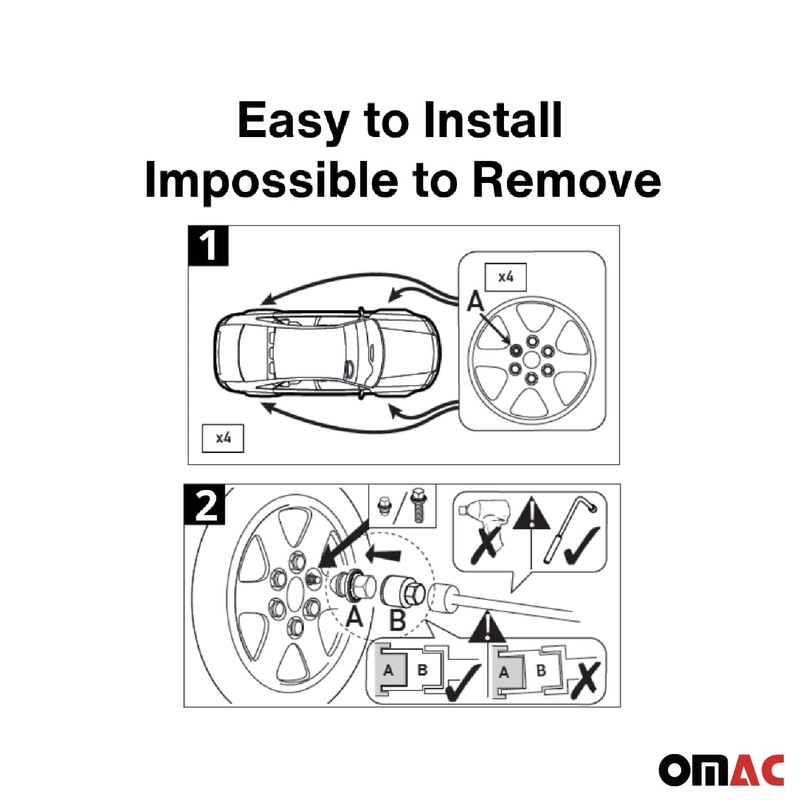 Easy to Install
Impossible to Remove

1

x4

A

x4

2

A

B

A B

A B

OMAC