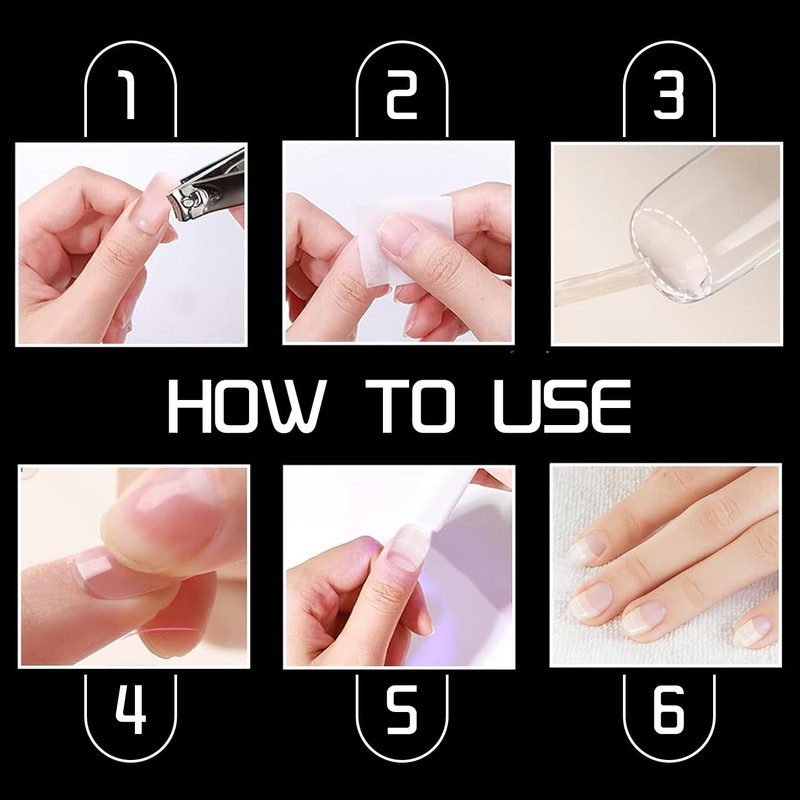 1

2

3

HOW TO USE

4

5

6