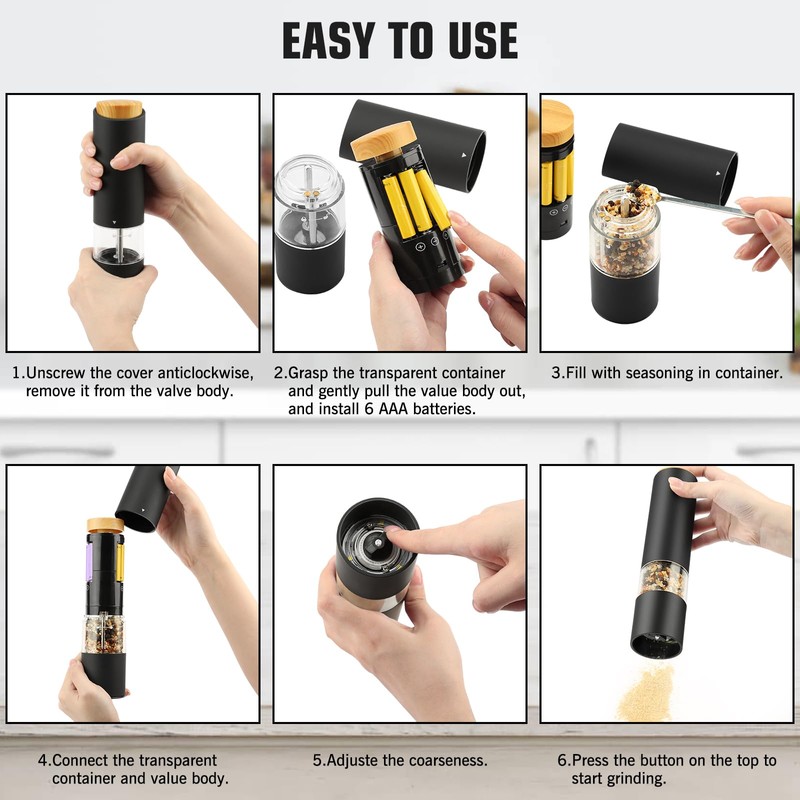 EASY TO USE

1.Unscrew the cover anticlockwise, remove it from the valve body.

2.Grasp the transparent container and gently pull the value body out, and install 6 AAA batteries.

3.Fill with seasoning in container.

4.Connect the transparent container and value body.

5.Adjuste the coarseness.

6.Press the button on the top to start grinding.