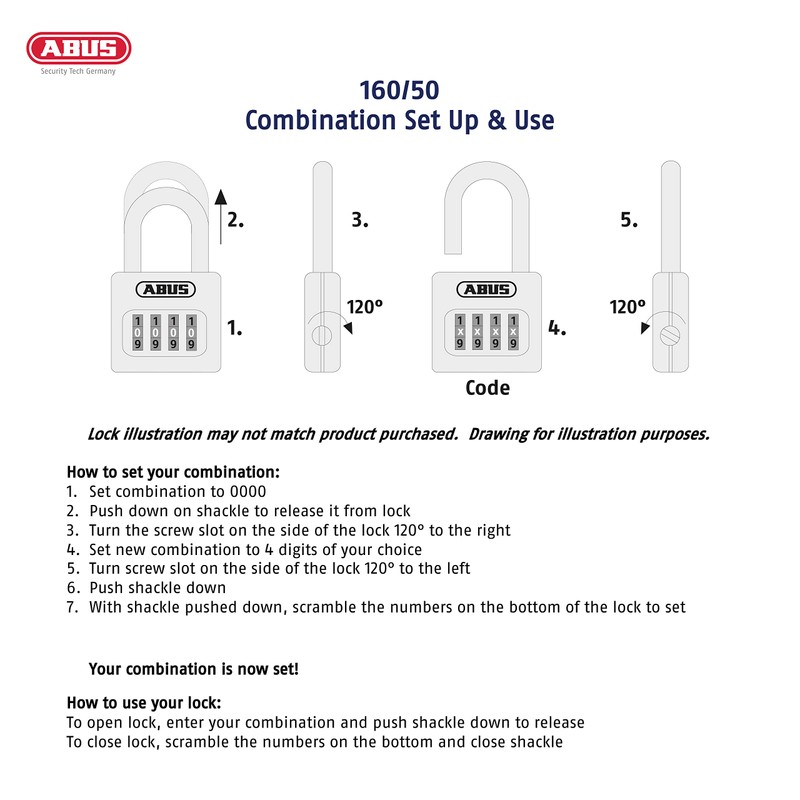 ABUS
Security Tech Germany

160/50
Combination Set Up & Use

2.

ABUS

1 1 1 1
0 0 0 0
9 9 9 9

1.

3.

120°

ABUS

1 1 1 1
x x x x
9 9 9 9

4.

Code

5.

120°

Lock illustration may not match product purchased. Drawing for illustration purposes.

How to set your combination:
1. Set combination to 0000
2. Push down on shackle to release it from lock
3. Turn the screw slot on the side of the lock 120° to the right
4. Set new combination to 4 digits of your choice
5. Turn screw slot on the side of the lock 120° to the left
6. Push shackle down
7. With shackle pushed down, scramble the numbers on the bottom of the lock to set

Your combination is now set!

How to use your lock:
To open lock, enter your combination and push shackle down to release
To close lock, scramble the numbers on the bottom and close shackle