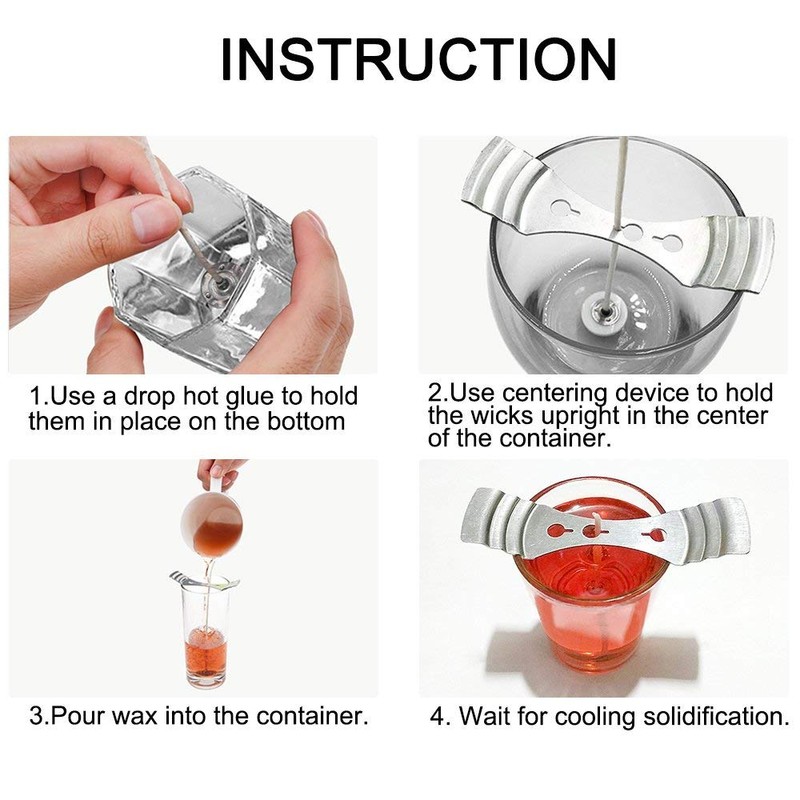 INSTRUCTION

1.Use a drop hot glue to hold them in place on the bottom

2.Use centering device to hold the wicks upright in the center of the container.

3.Pour wax into the container.

4. Wait for cooling solidification.