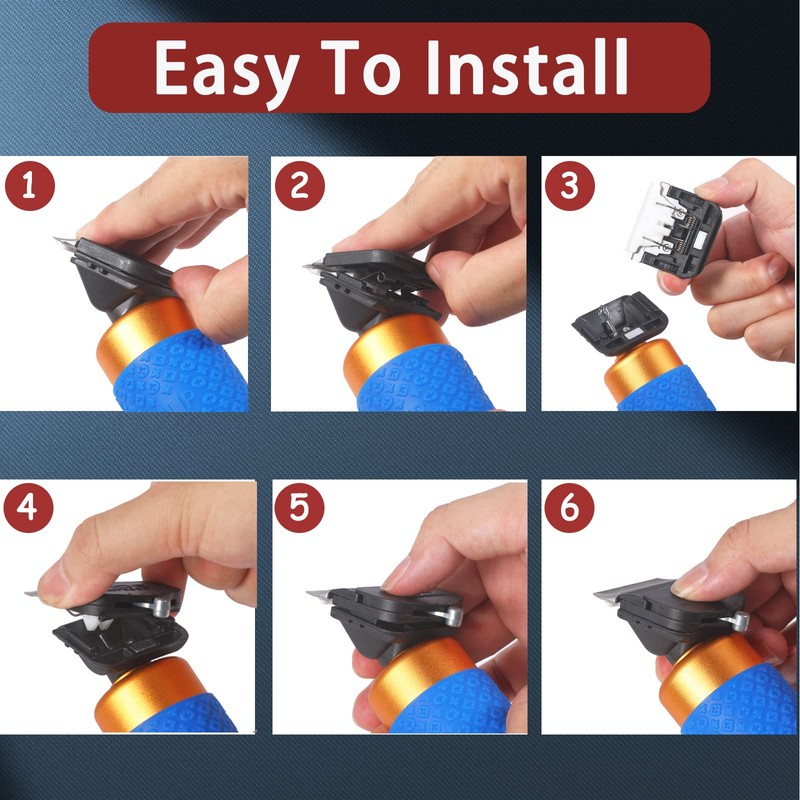 Easy To Install

1

2

3

4

5

6