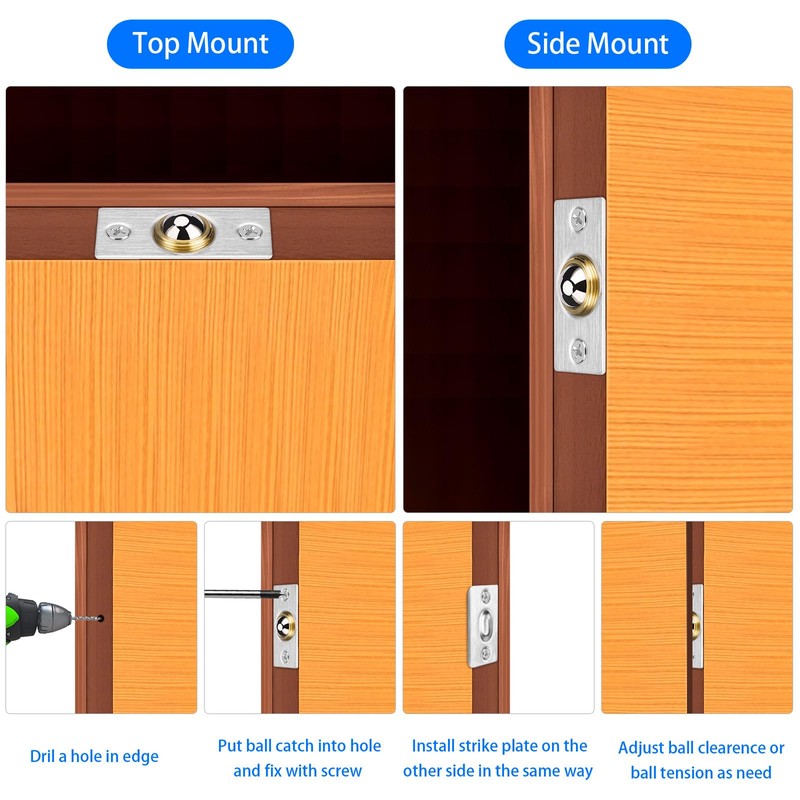 Top Mount

Side Mount

Dril a hole in edge

Put ball catch into hole and fix with screw

Install strike plate on the other side in the same way

Adjust ball clearence or ball tension as need