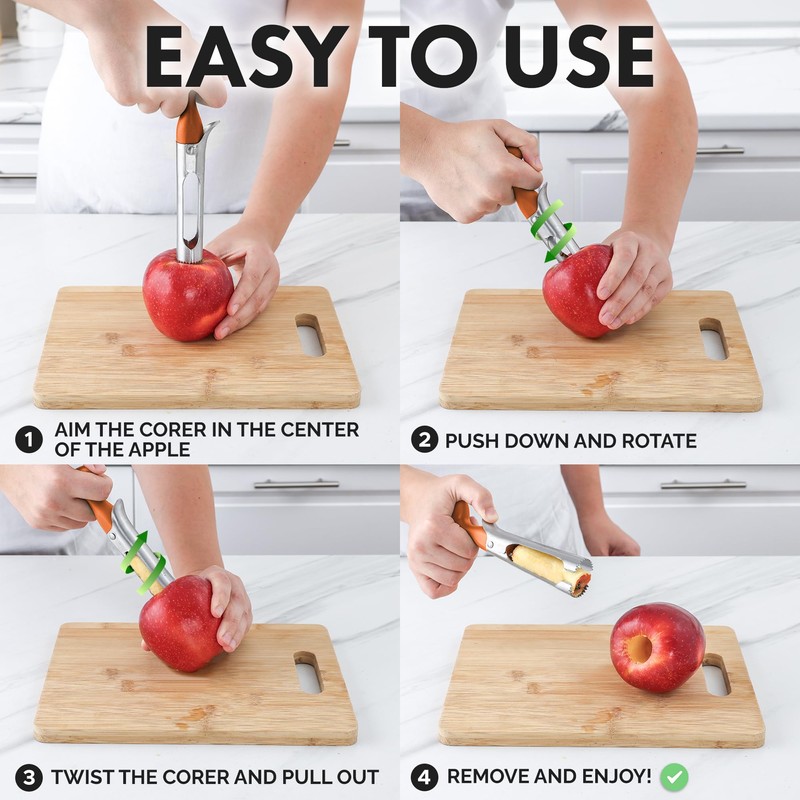 EASY TO USE

1 AIM THE CORER IN THE CENTER OF THE APPLE

2 PUSH DOWN AND ROTATE

3 TWIST THE CORER AND PULL OUT

4 REMOVE AND ENJOY!