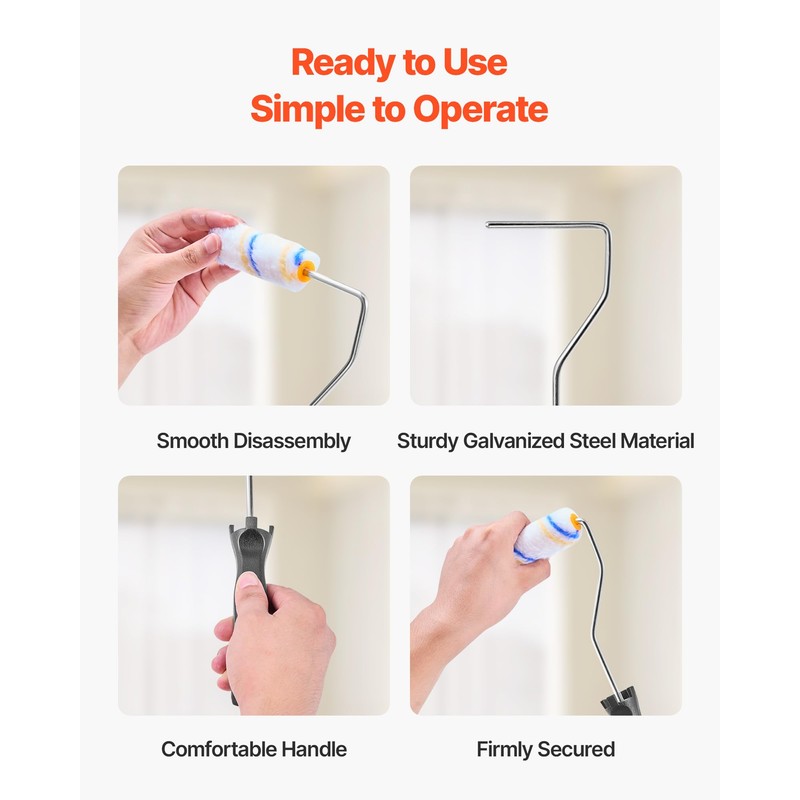 Ready to Use
Simple to Operate

Smooth Disassembly

Sturdy Galvanized Steel Material

Comfortable Handle

Firmly Secured