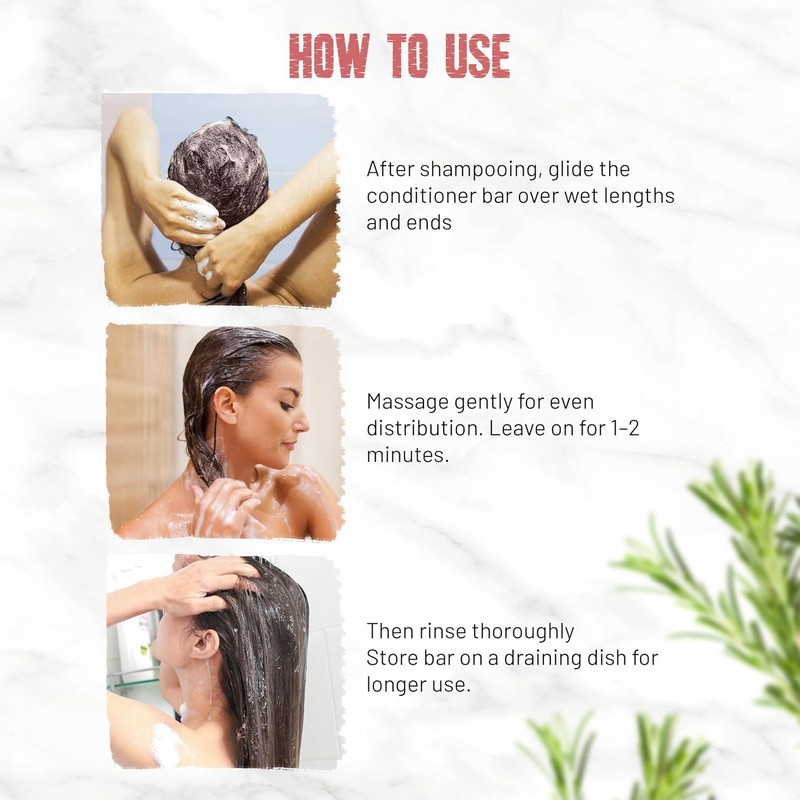 HOW TO USE

After shampooing, glide the conditioner bar over wet lengths and ends

Massage gently for even distribution. Leave on for 1-2 minutes.

Then rinse thoroughly
Store bar on a draining dish for longer use.